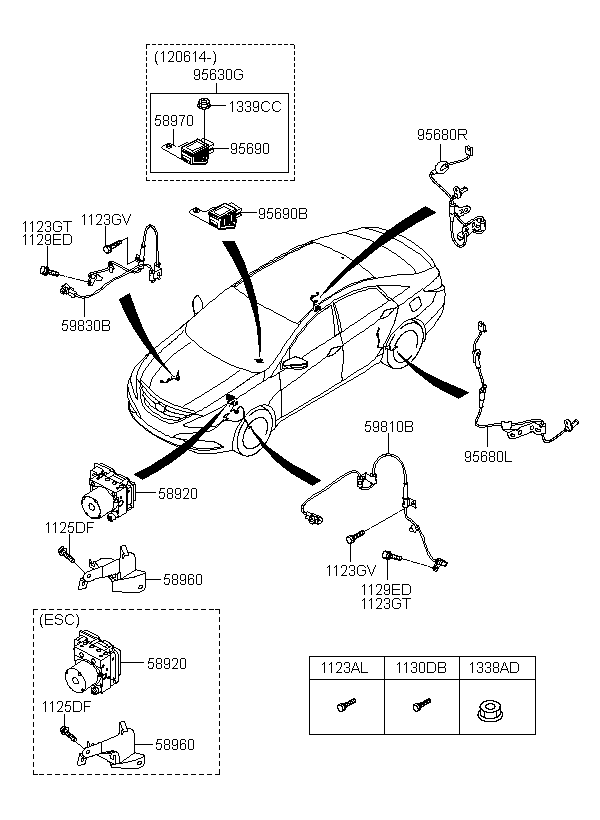 (120614-)
95630G
1339CC
58970
95690
95680R
95690B
1123GT
1129ED
1123GV
59830B
59810B
95680L
58920
1125DF
58960
1123GV
1129ED
1123GT
(ESC)
58920
1125DF
58960

| 1123AL | 1130DB | 1338AD |
|---|---|---|
| | | |