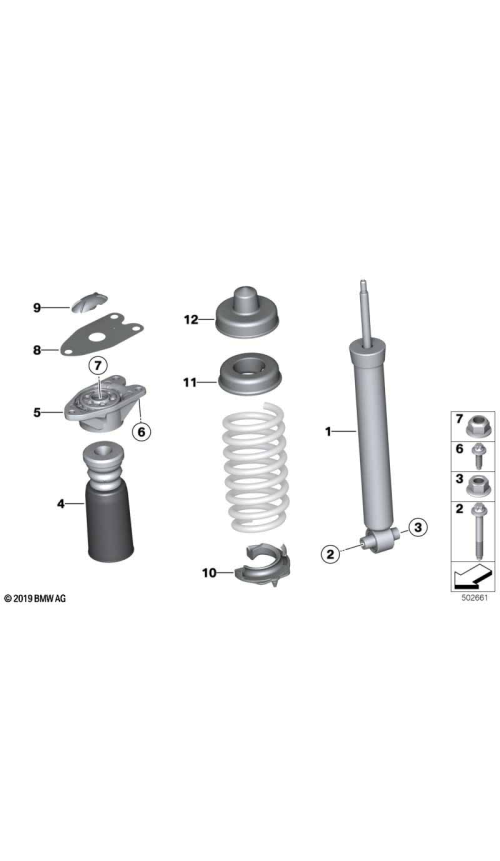 9
8
7
5
6
4
12
11
10
1
2
3
7
6
3
2
© 2019 BMW AG
502661