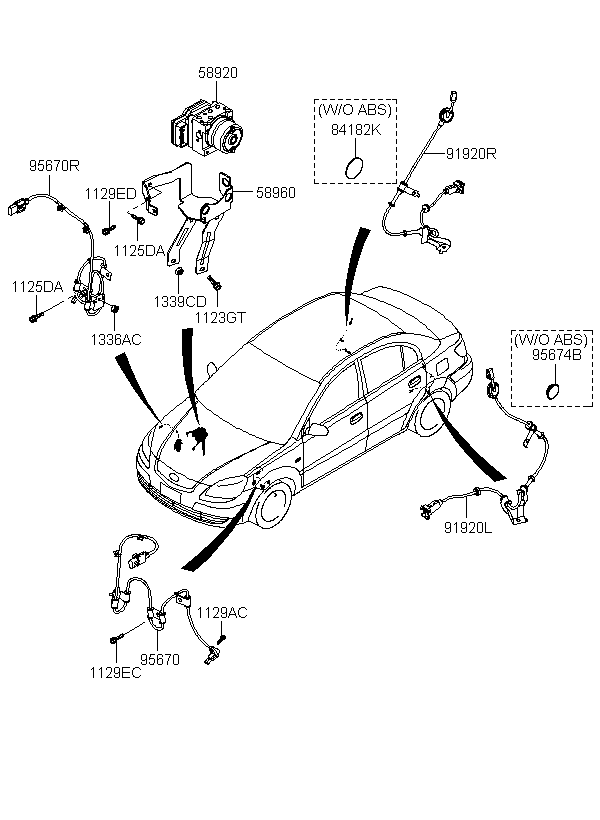 58920

(W/O ABS)
84182K

91920R

95670R

1129ED

58960

1125DA

1125DA

1339CD

1123GT

1336AC

(W/O ABS)
95674B

91920L

1129AC

95670

1129EC