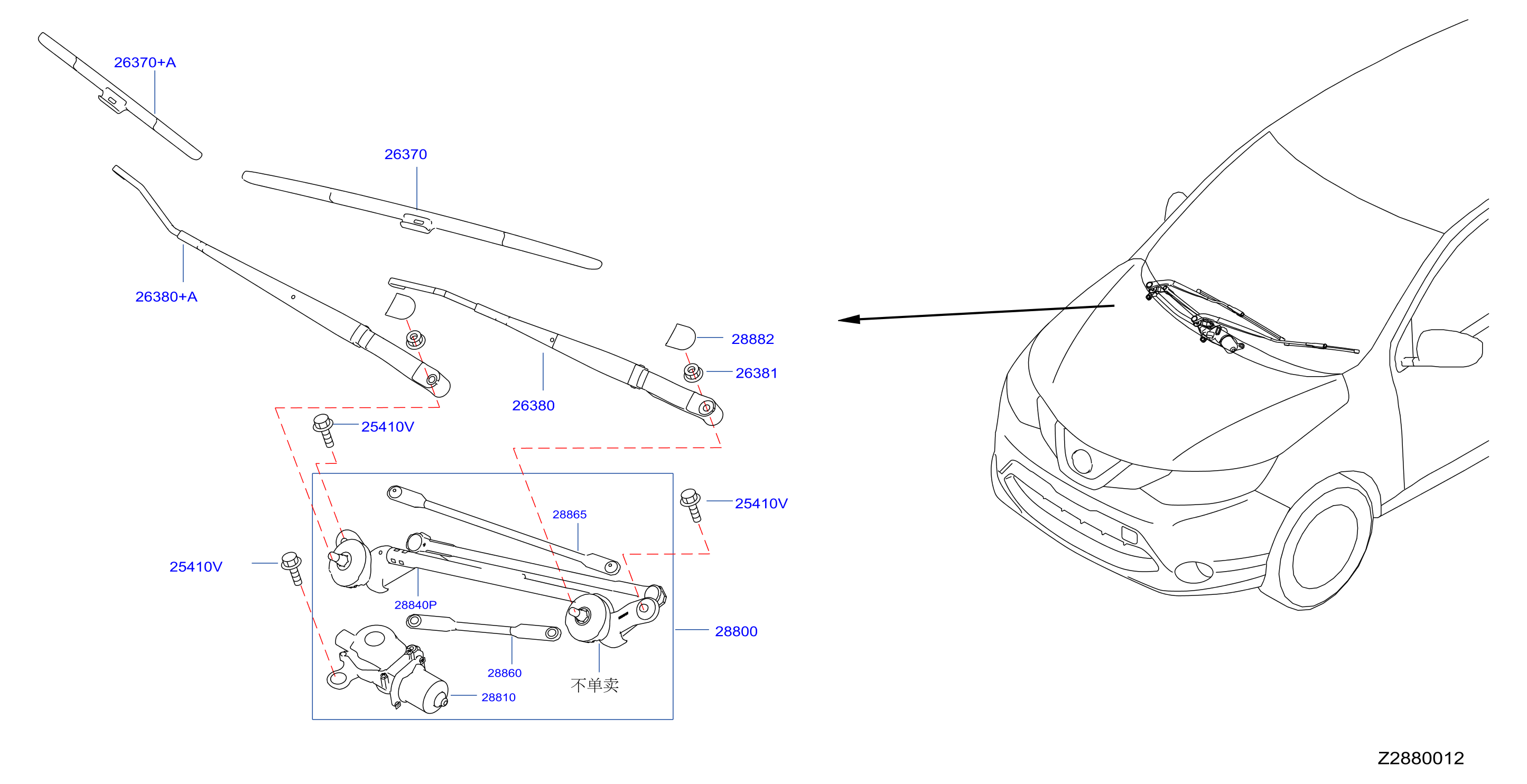 26370+A

26370

26380+A

28882

26381

26380

25410V

28865

25410V

25410V

28840P

28800

28860

不单卖

28810

Z2880012