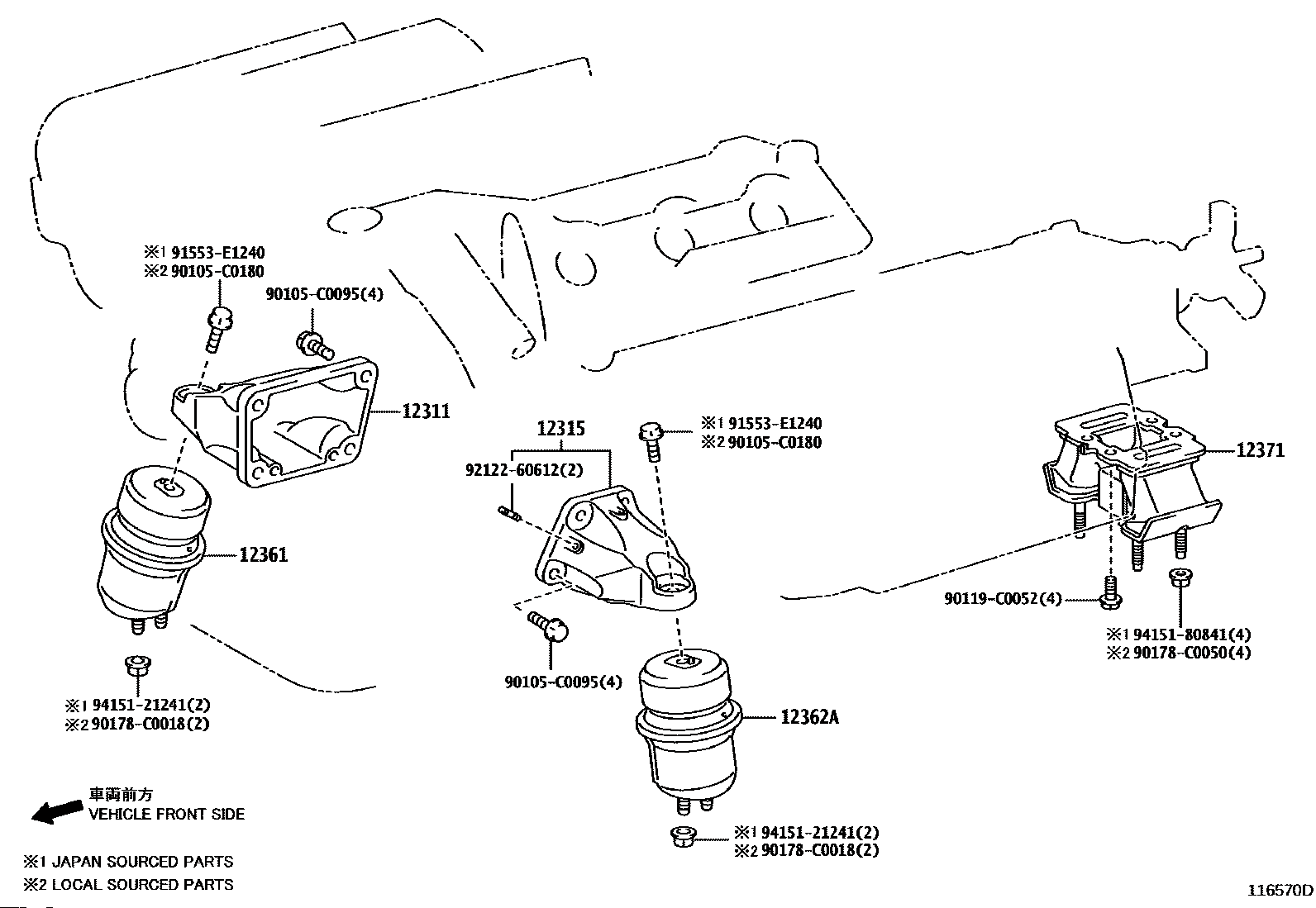 ※1 91553-E1240
※2 90105-C0180

90105-C0095(4)

12311

12361

※1 94151-21241(2)
※2 90178-C0018(2)

12315

92122-60612(2)

※1 91553-E1240
※2 90105-C0180

90105-C0095(4)

12362A

※1 94151-21241(2)
※2 90178-C0018(2)

12371

90119-C0052(4)

※1 94151-80841(4)
※2 90178-C0050(4)

車両前方
VEHICLE FRONT SIDE

※1 JAPAN SOURCED PARTS
※2 LOCAL SOURCED PARTS

116570D