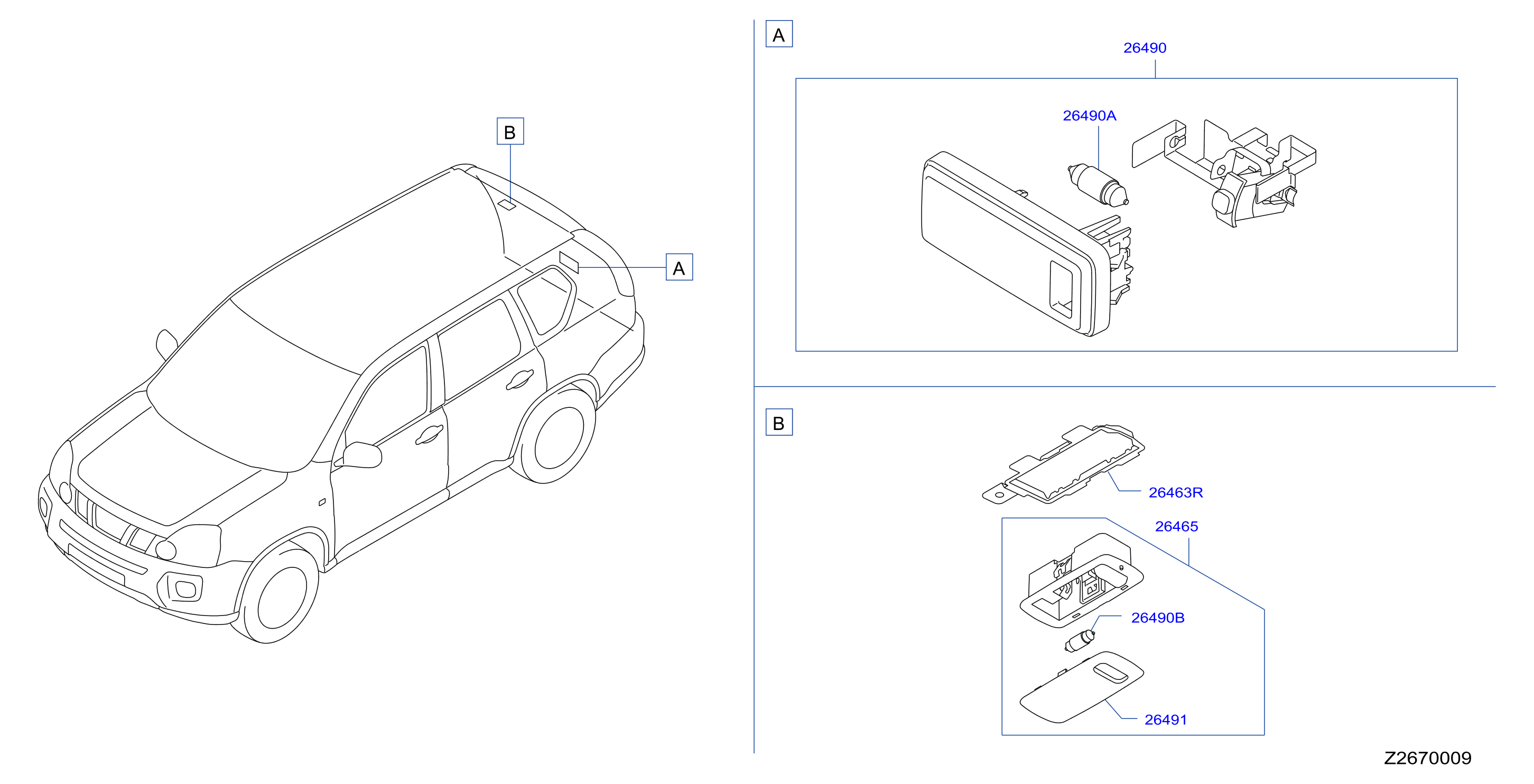 B

A

A

26490

26490A

B

26463R

26465

26490B

26491

Z2670009