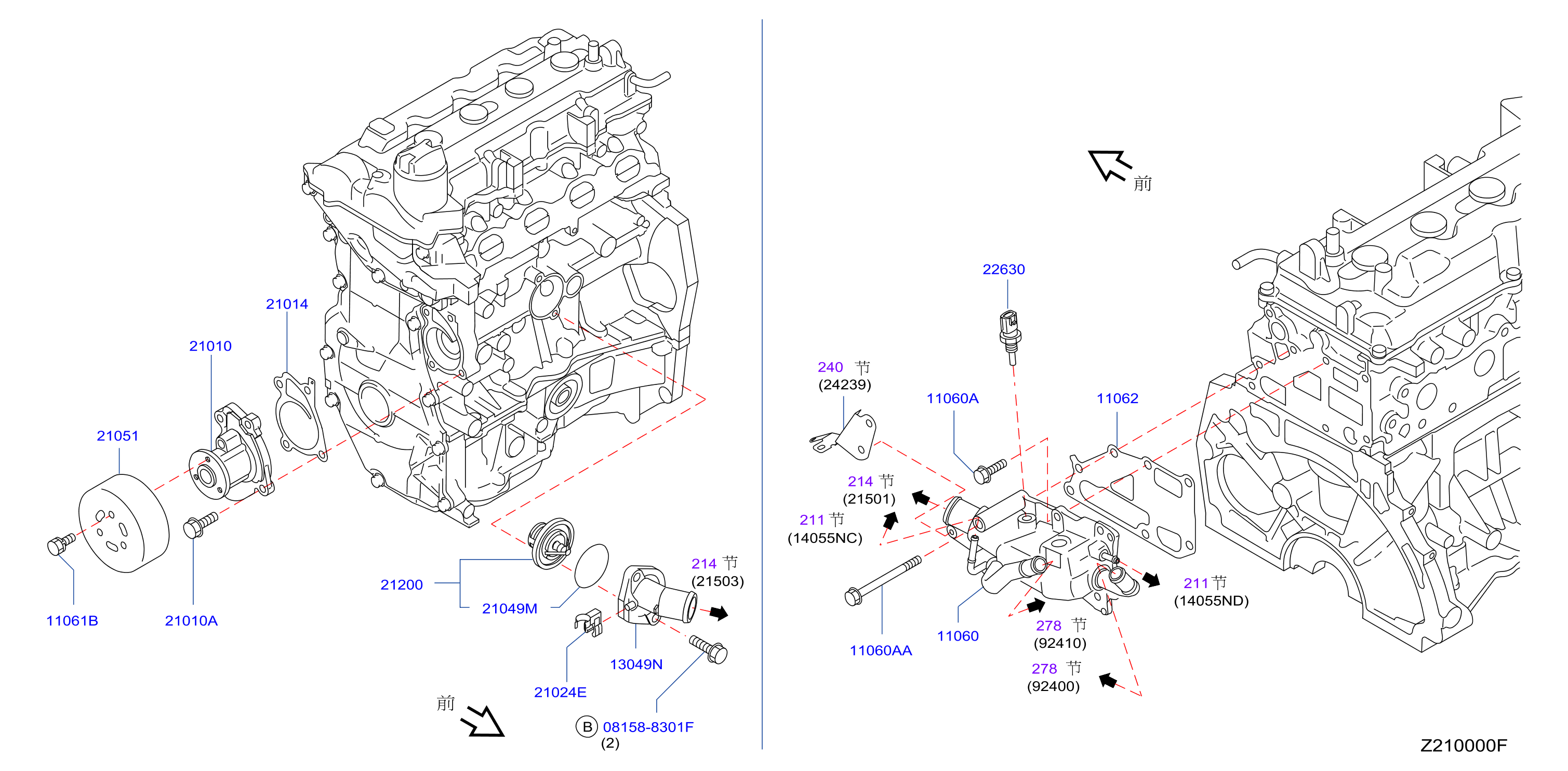 21014
21010
21051
11061B
21010A
21200
21049M
214 节
(21503)
13049N
21024E
前
B 08158-8301F
(2)

前
22630
240 节
(24239)
11060A
11062
214 节
(21501)
211 节
(14055NC)
211 节
(14055ND)
11060AA
11060
278 节
(92410)
278 节
(92400)

Z210000F