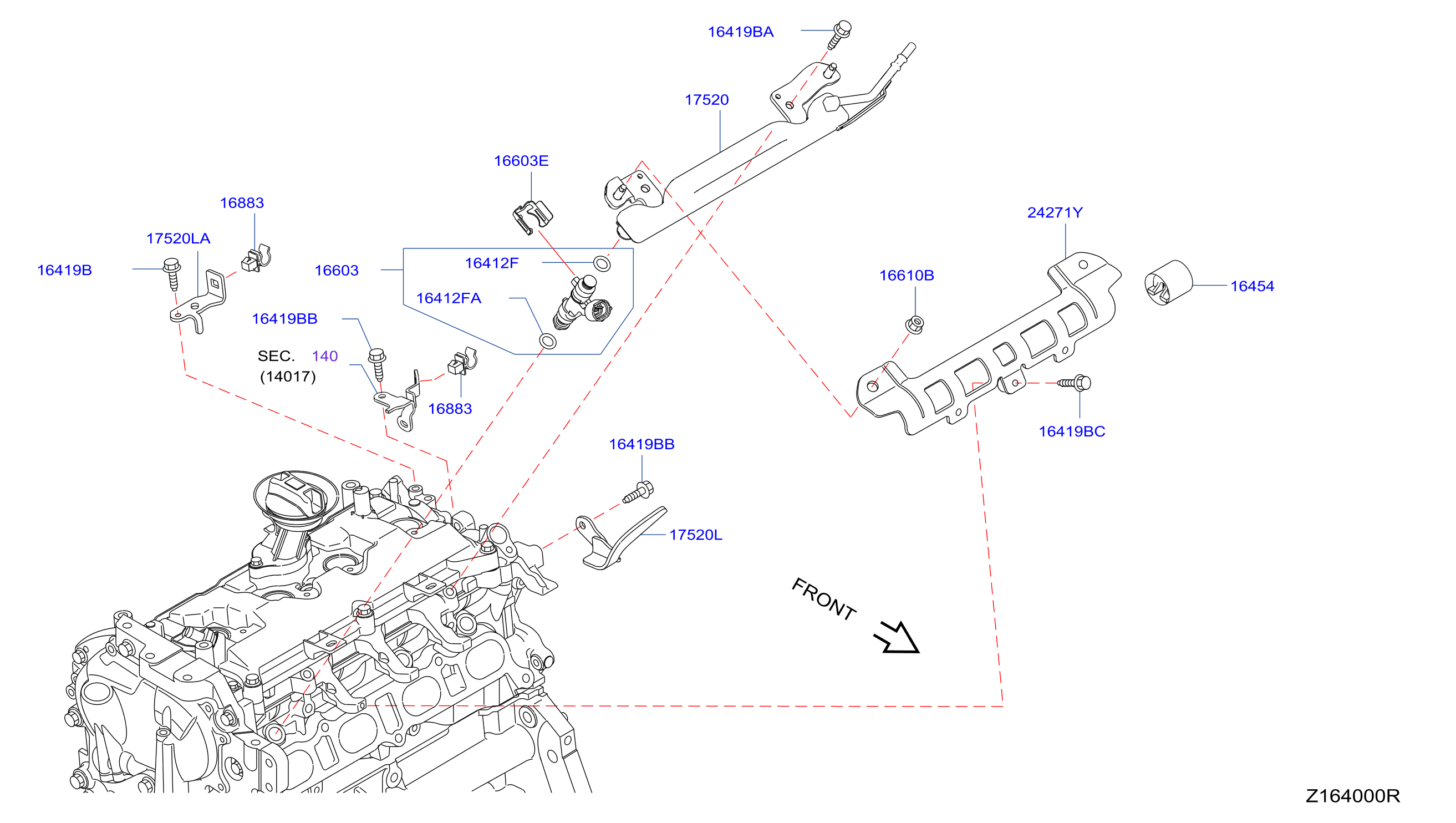 16419BA

17520

16603E

16883

17520LA

16419B

16603

16412F

16412FA

16419BB

SEC. 140
(14017)

16883

24271Y

16610B

16454

16419BC

16419BB

17520L

FRONT

Z164000R