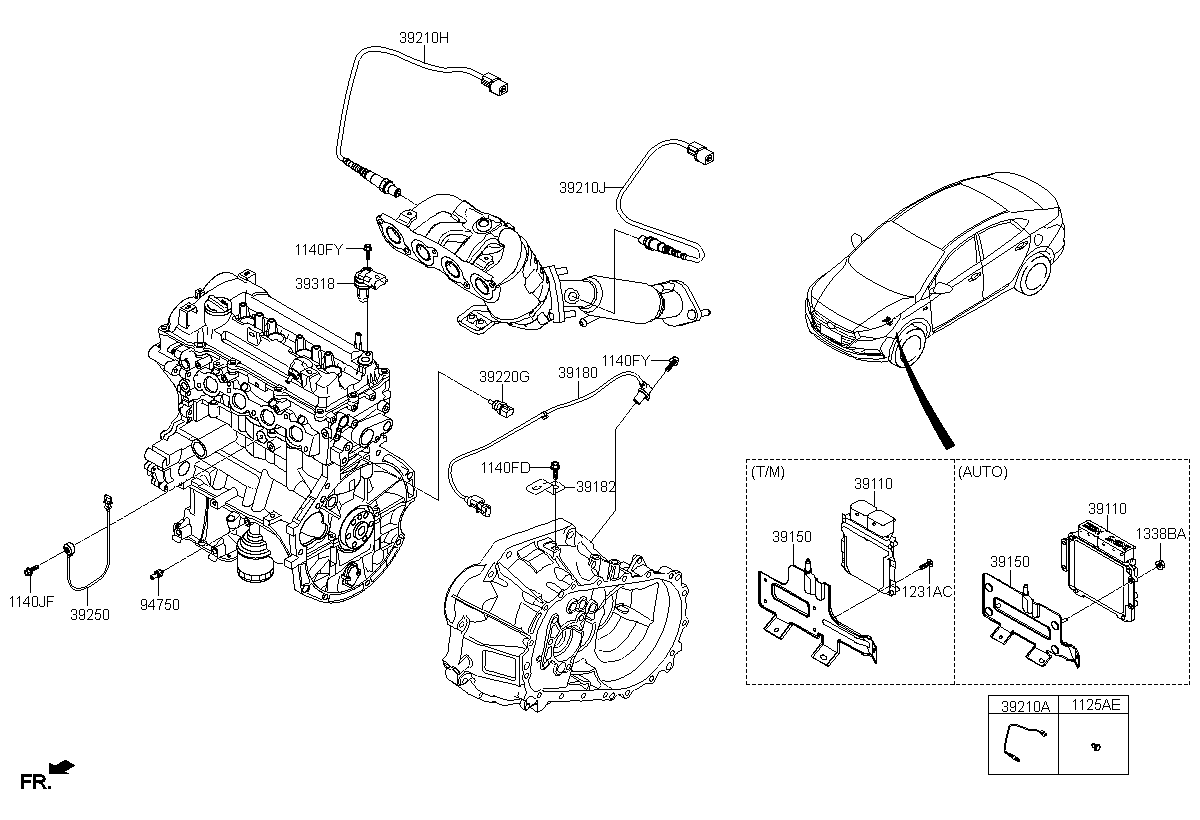 39210H

39210J

1140FY

39318

39220G

39180

1140FY

1140FD

39182

1140JF

39250

94750

(T/M)

39110

39150

1231AC

(AUTO)

39110

1338BA

39150

| 39210A | 1125AE |
|---|---|
| | |

FR.