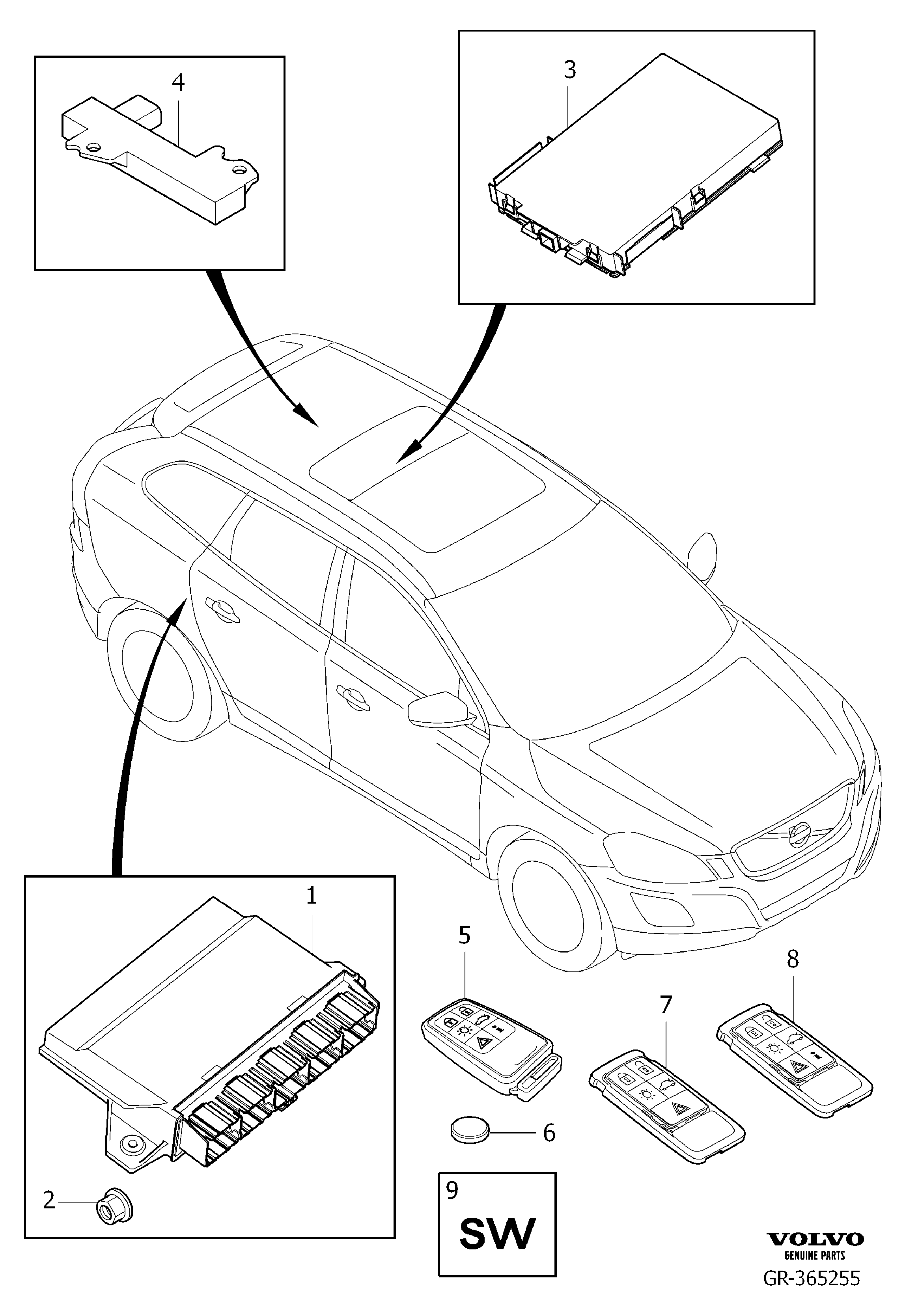 4

3

1

2

5

6

7

8

9

SW

VOLVO
GENUINE PARTS
GR-365255