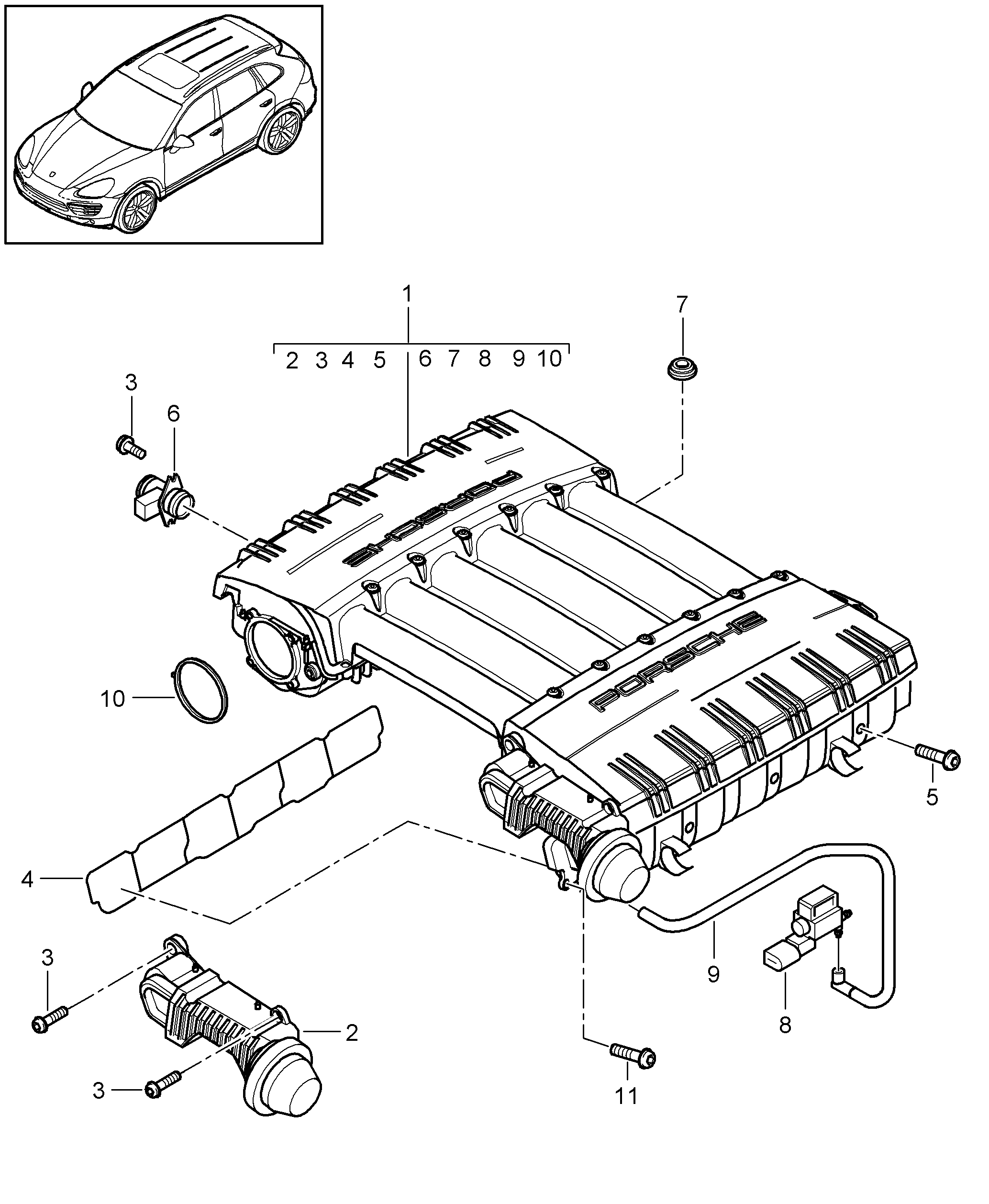 1

2 3 4 5 6 7 8 9 10

7

3

6

PORSCHE

PORSCHE

10

5

4

9

8

3

2

3

11