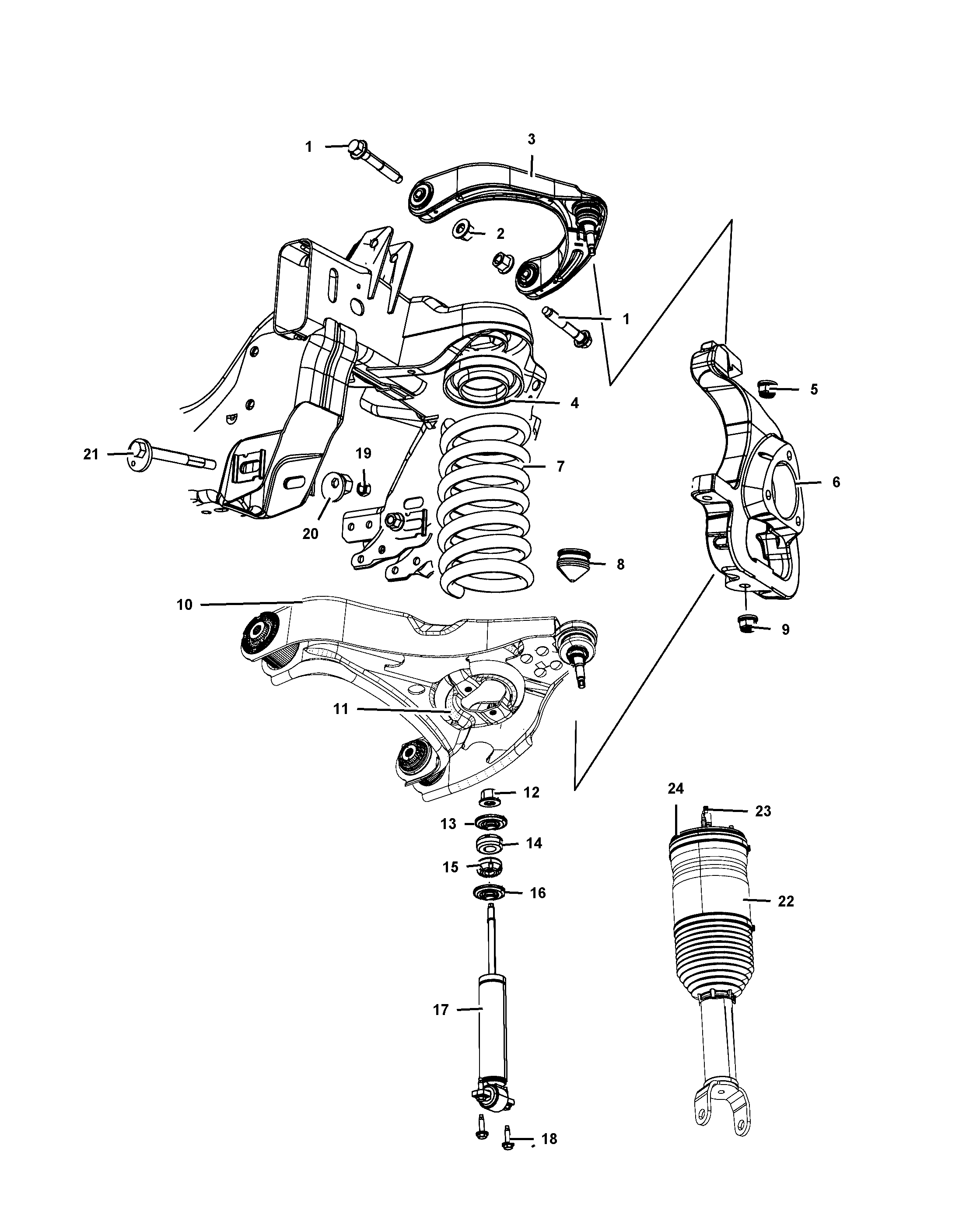 1
3
2
1
5
4
21
19
7
6
20
8
10
9
11
12
24
23
13
14
15
16
22
17
18