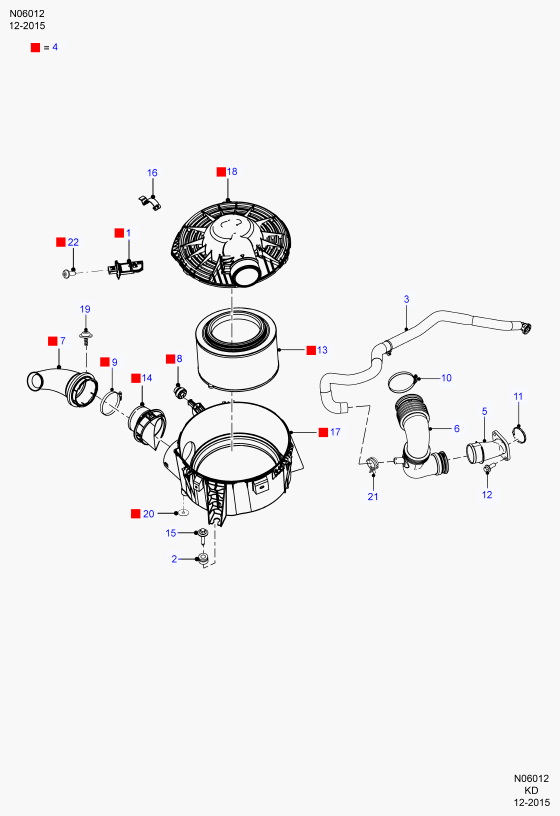 N06012
12-2015

= 4

16
18
22
1
19
7
9
14
8
13
3
10
11
5
6
17
21
12
20
15
2

N06012
KD
12-2015