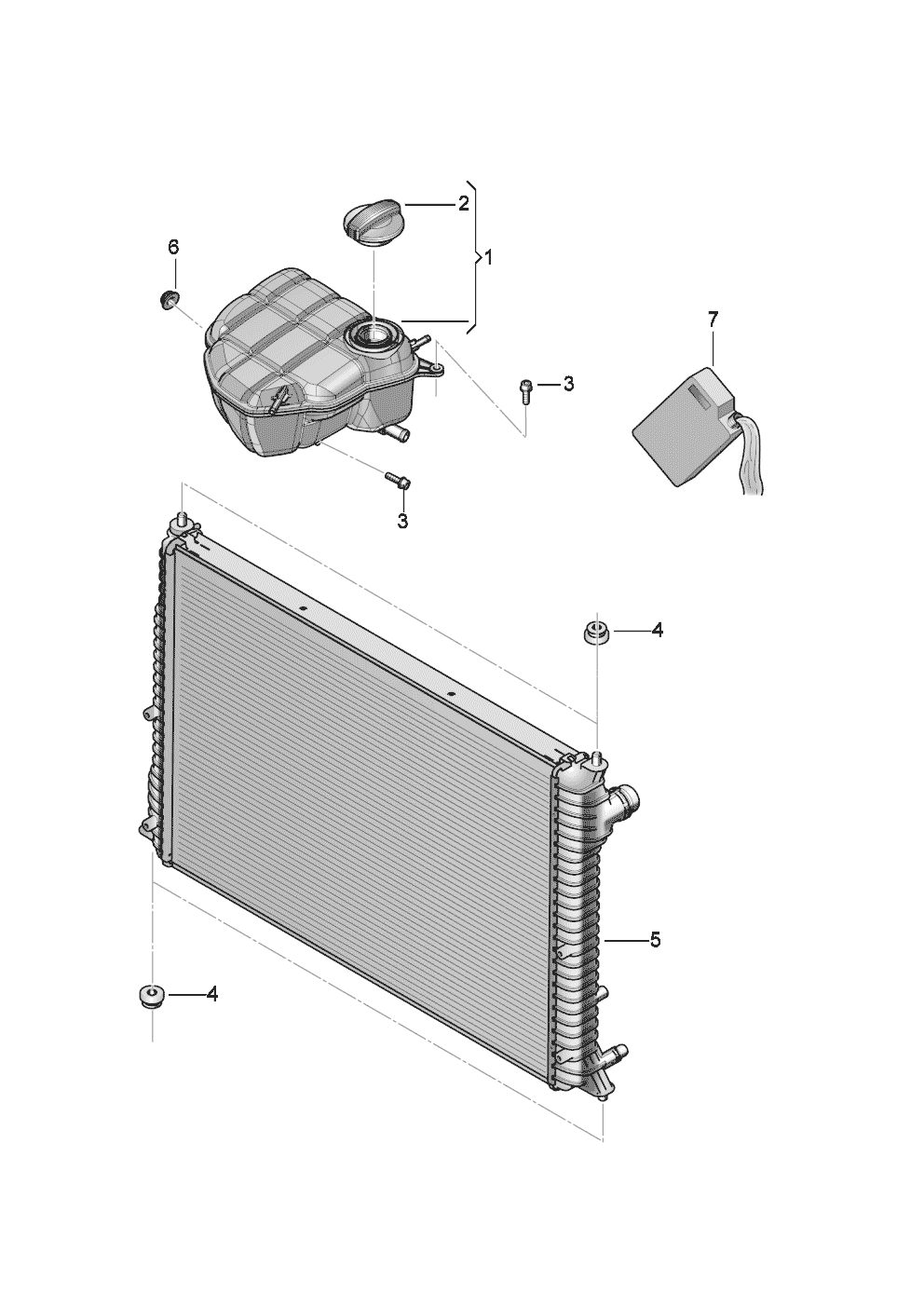 2
1
6
7
3
3
4
5
4