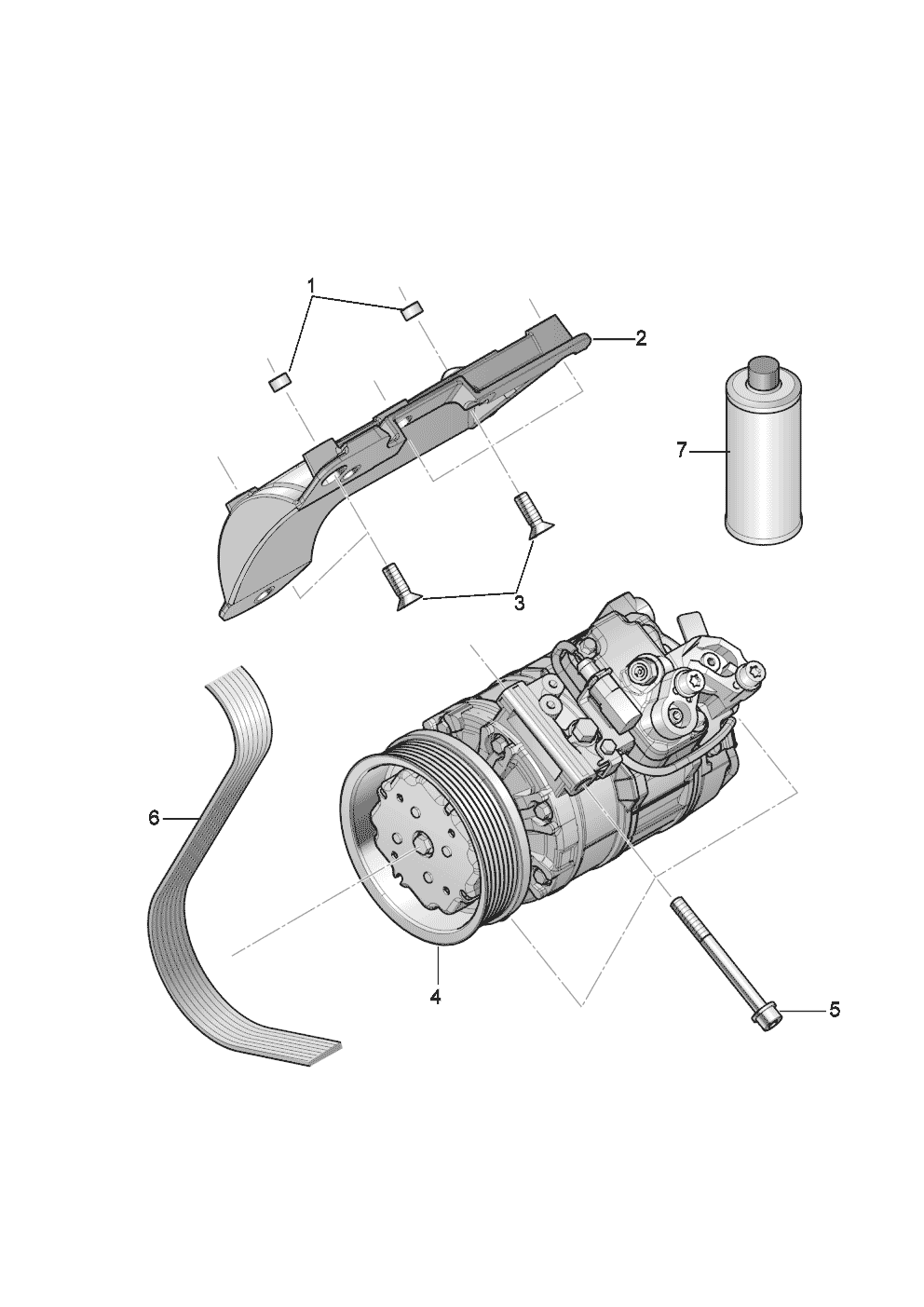 1
2
7
3
6
4
5