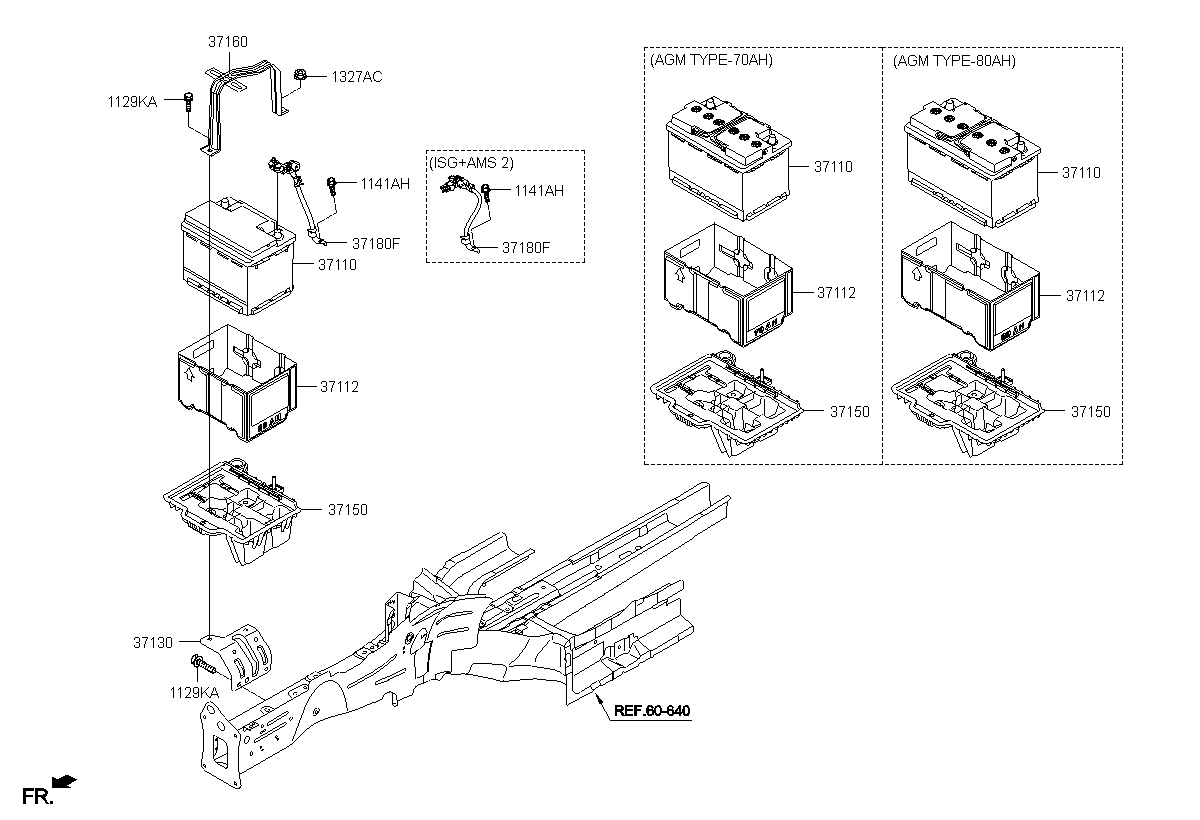 37160
1327AC
1129KA
1141AH
37180F
37110
37112
37150
37130
1129KA
REF.60-640
FR.

(ISG+AMS 2)
1141AH
37180F

(AGM TYPE-70AH)
37110
37112
37150

(AGM TYPE-80AH)
37110
37112
37150