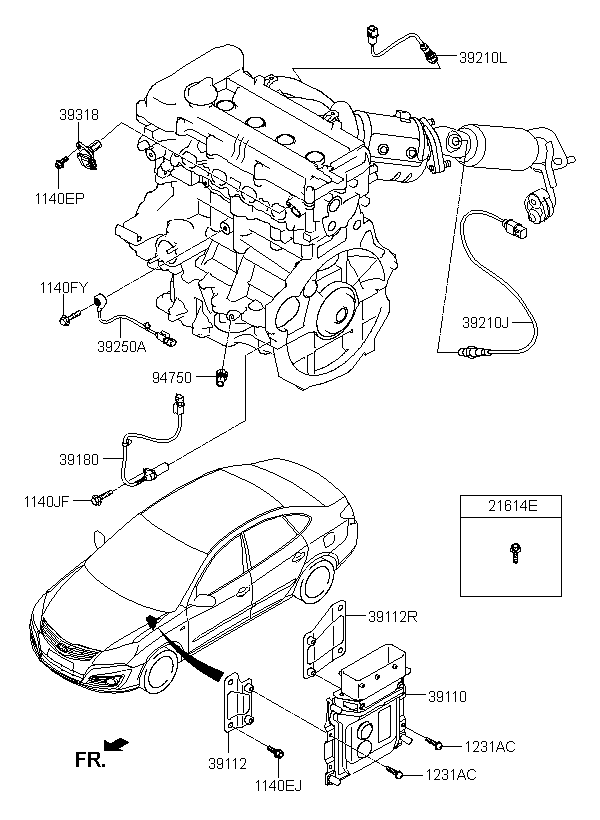 39210L
39318
1140EP
1140FY
39250A
94750
39210J
39180
1140JF
21614E
39112R
39110
1231AC
1231AC
39112
1140EJ
FR.