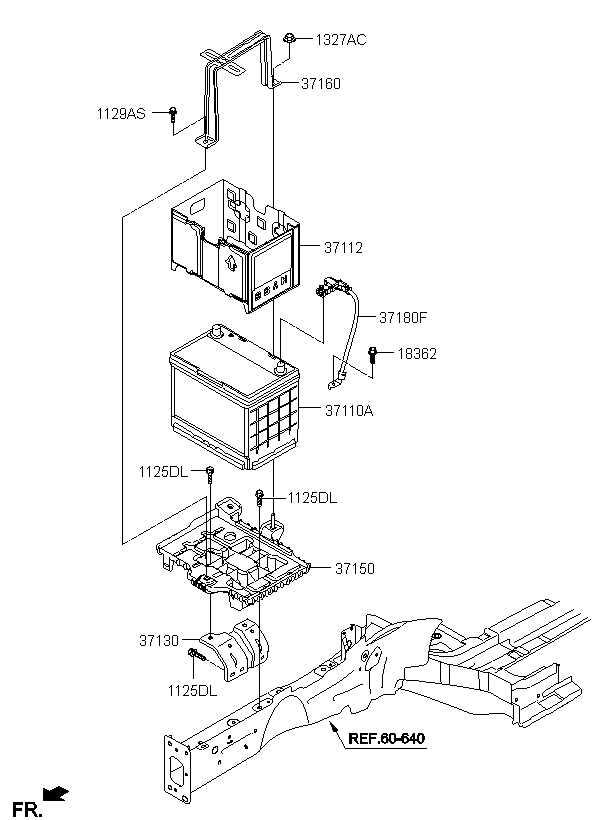 1327AC
37160
1129AS
37112
37180F
18362
37110A
1125DL
1125DL
37150
37130
1125DL
REF.60-640
FR.