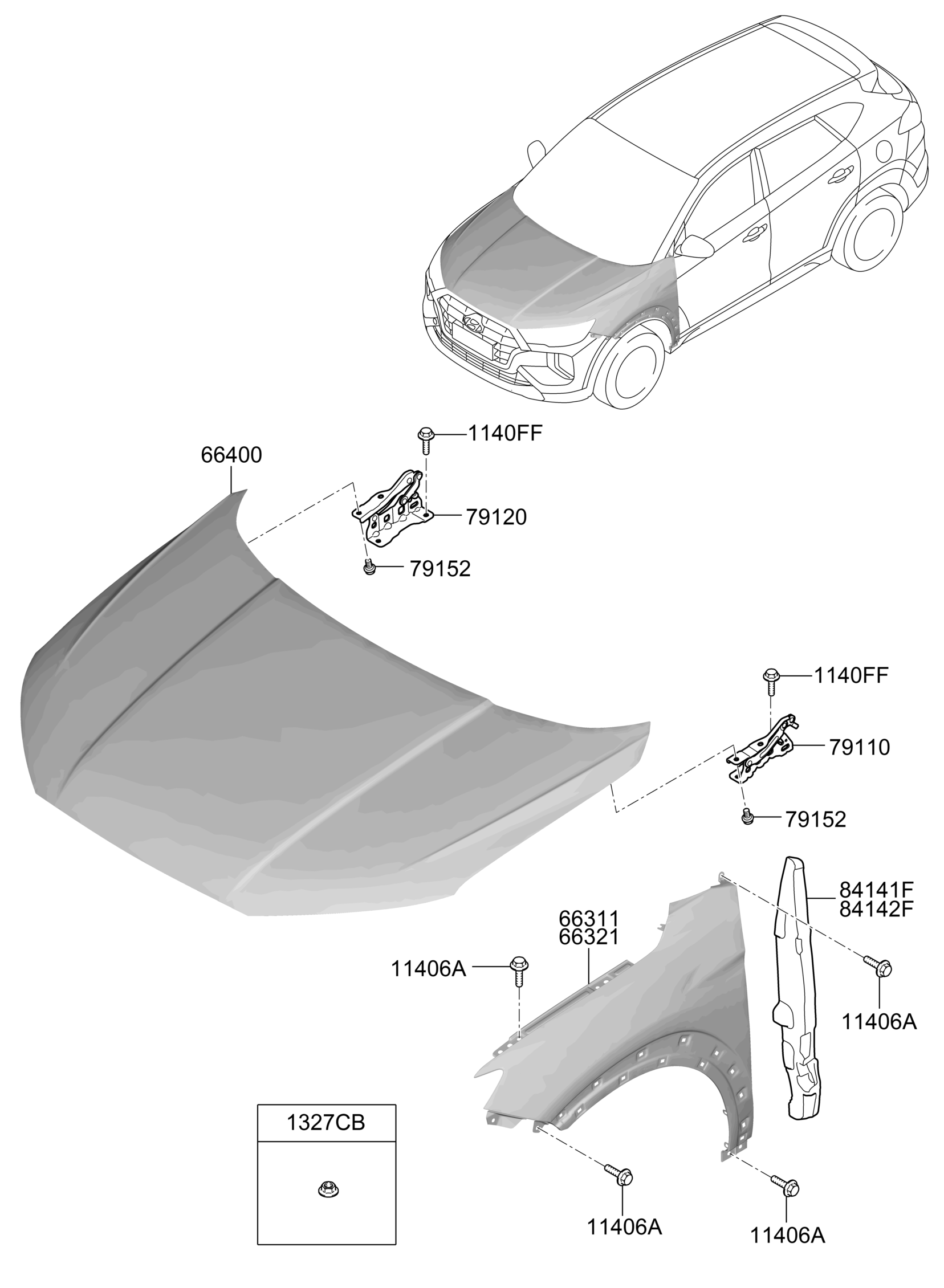 1140FF
66400
79120
79152
1140FF
79110
79152
84141F
84142F
66311
66321
11406A
11406A
1327CB
11406A
11406A