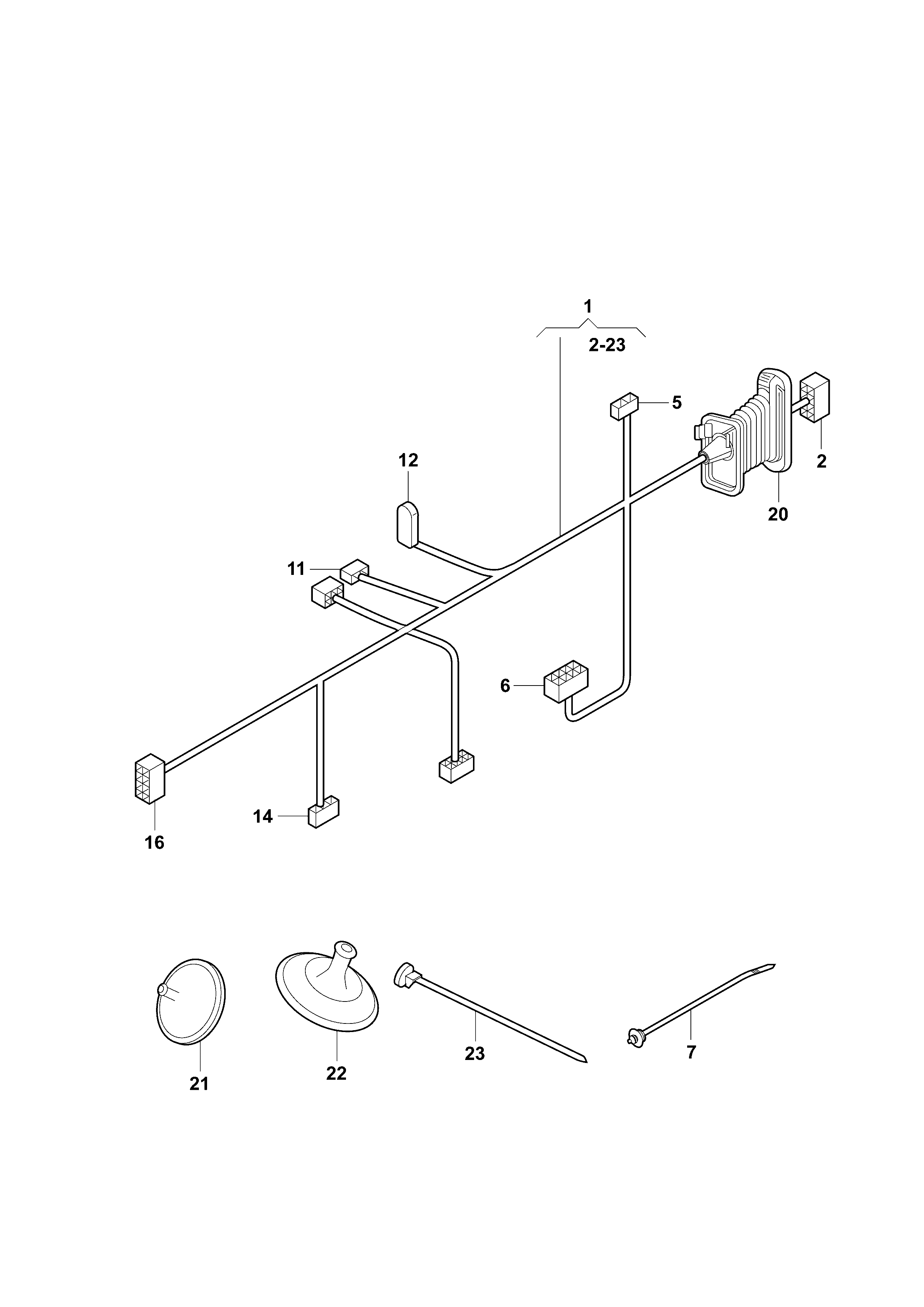 1
2-23
5
2
12
20
11
6
16
14
21
22
23
7