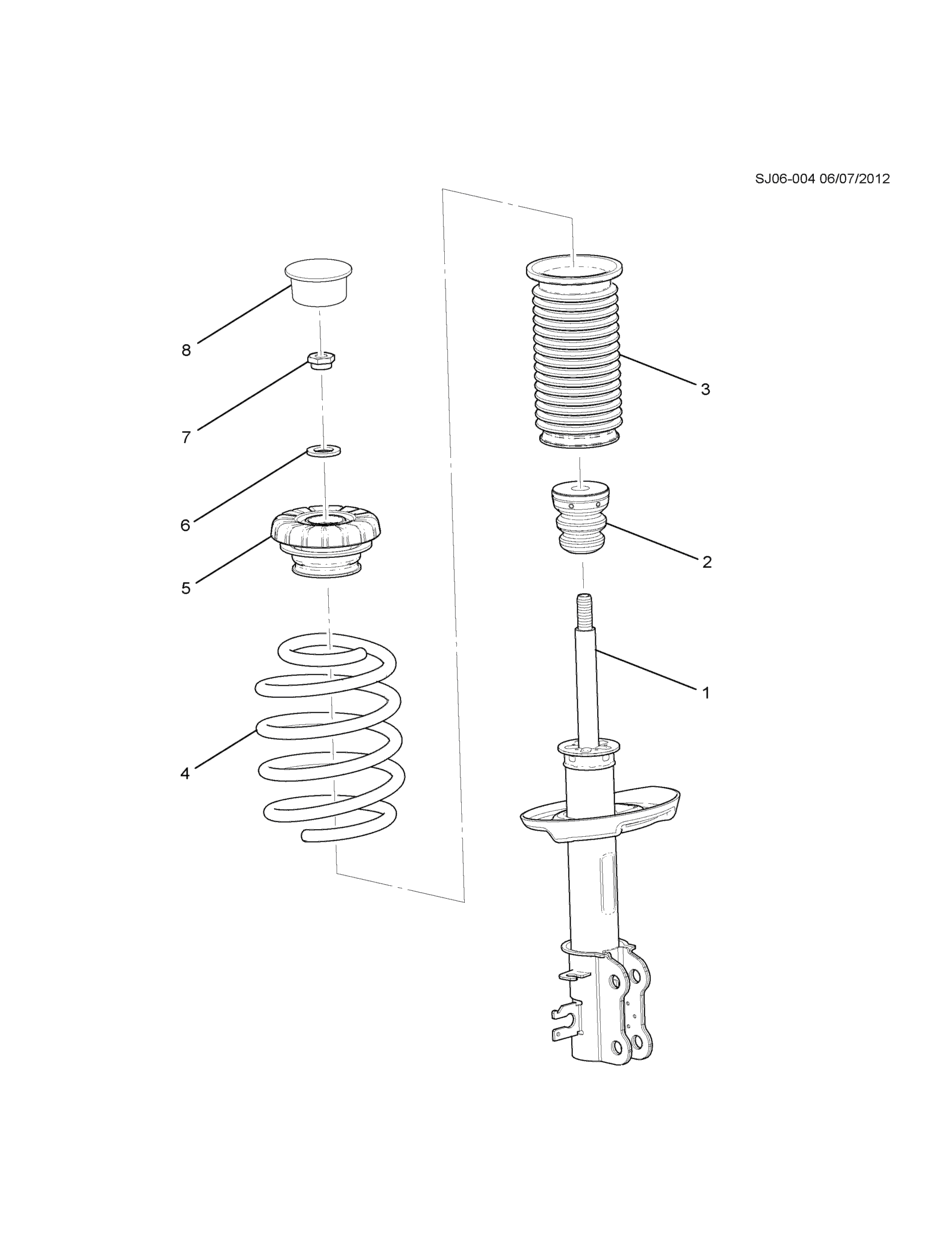 SJ06-004 06/07/2012

8

7

6

5

4

3

2

1