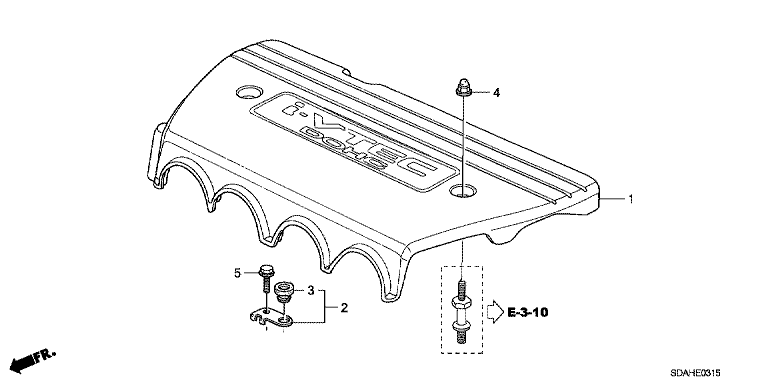 i-VTEC
DOHC

4

1

5

3

2

E-3-10

FR.

SDAHE0315