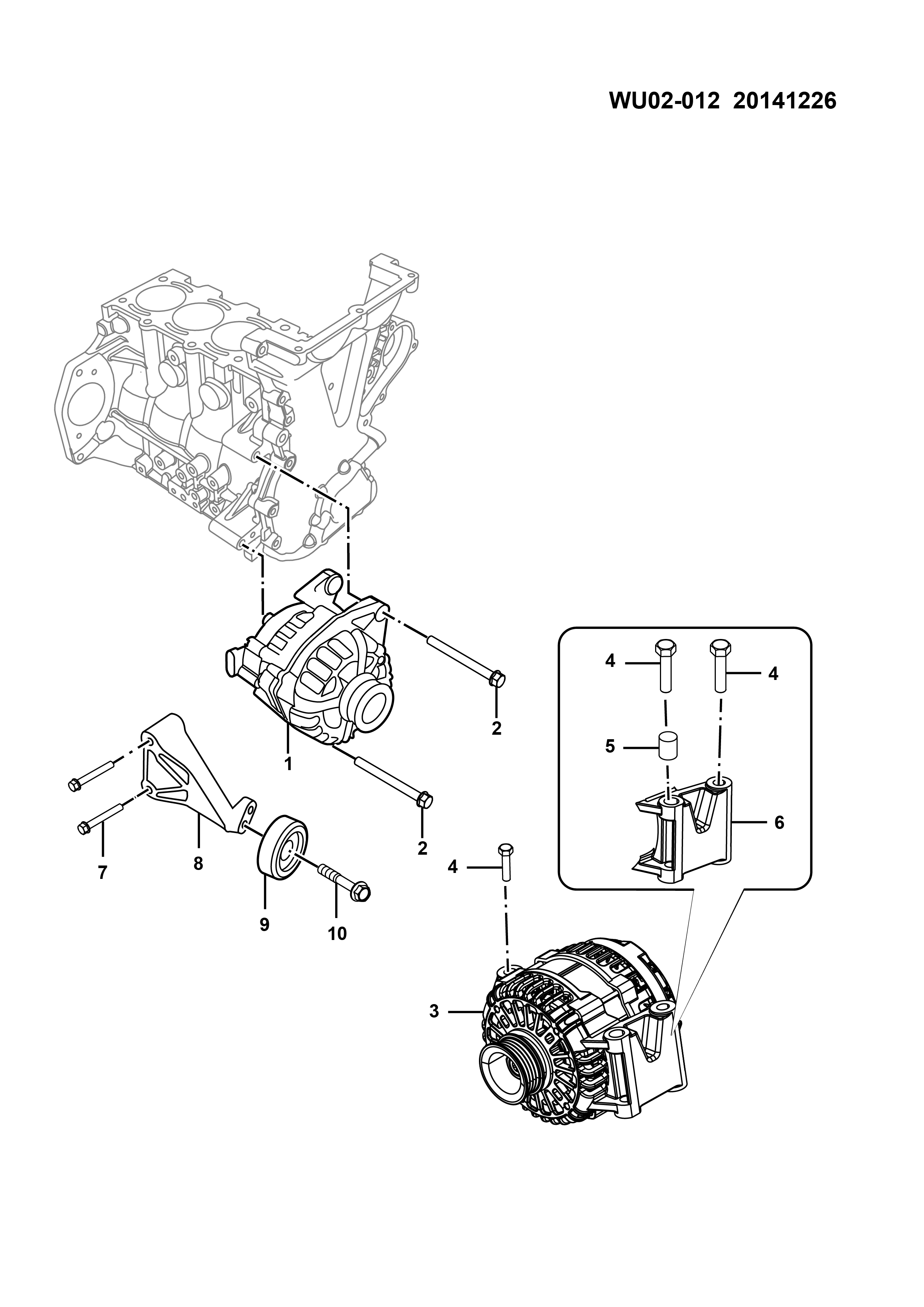 WU02-012 20141226

4
4
5
6
2
1
2
7
8
9
10
4
3