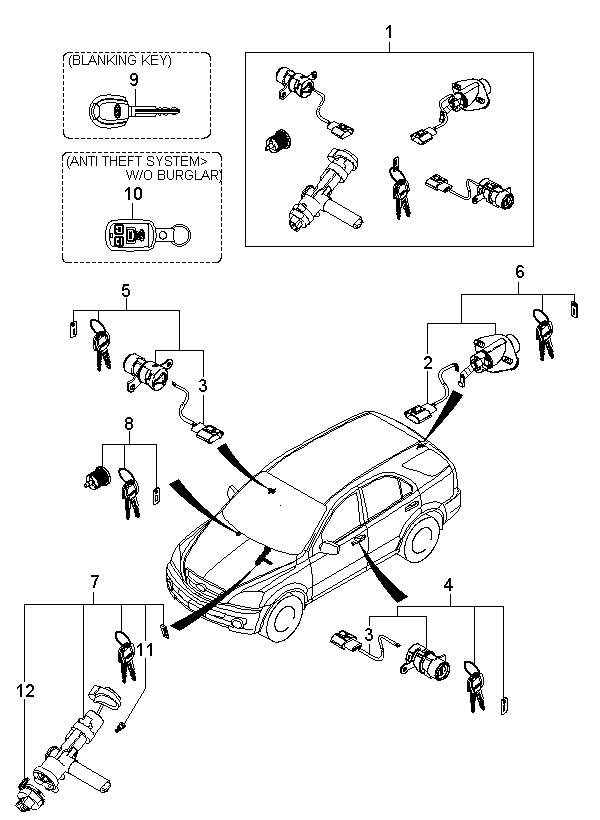 (BLANKING KEY)
9

(ANTI THEFT SYSTEM>
W/O BURGLAR)
10

1

5

3

6

2

8

7

11

12

4

3