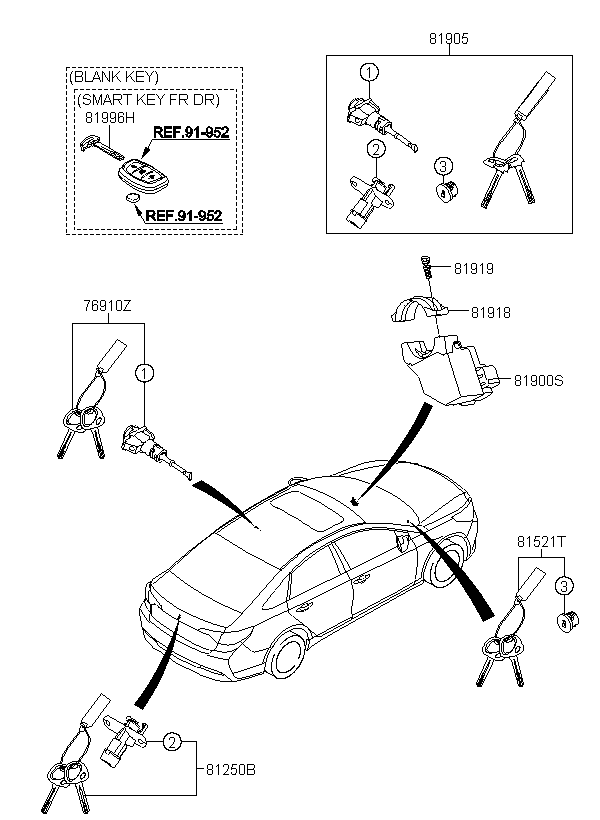 (BLANK KEY)
(SMART KEY FR DR)
81996H
REF.91-952
REF.91-952

81905
1
2
3

81919
81918
81900S

76910Z
1

81521T
3

2
81250B