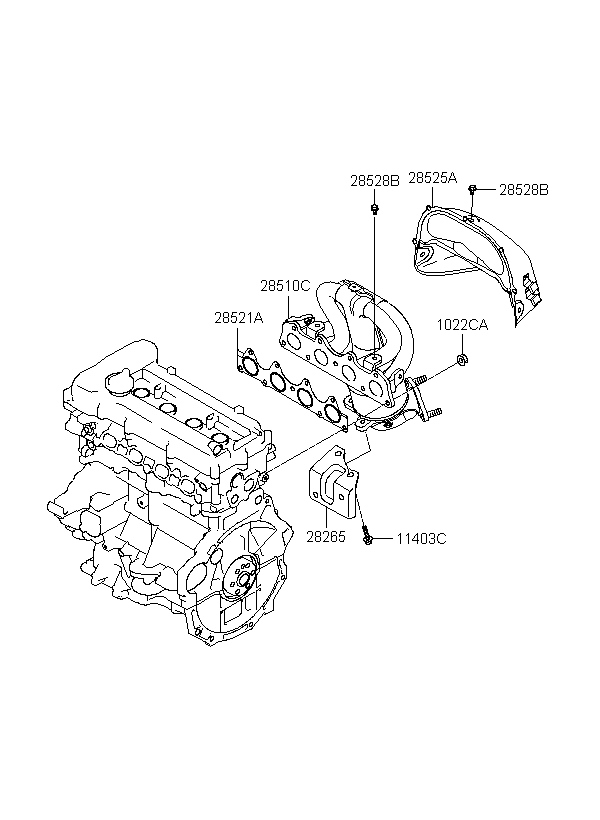 28528B
28525A
28528B
28510C
28521A
1022CA
28265
11403C