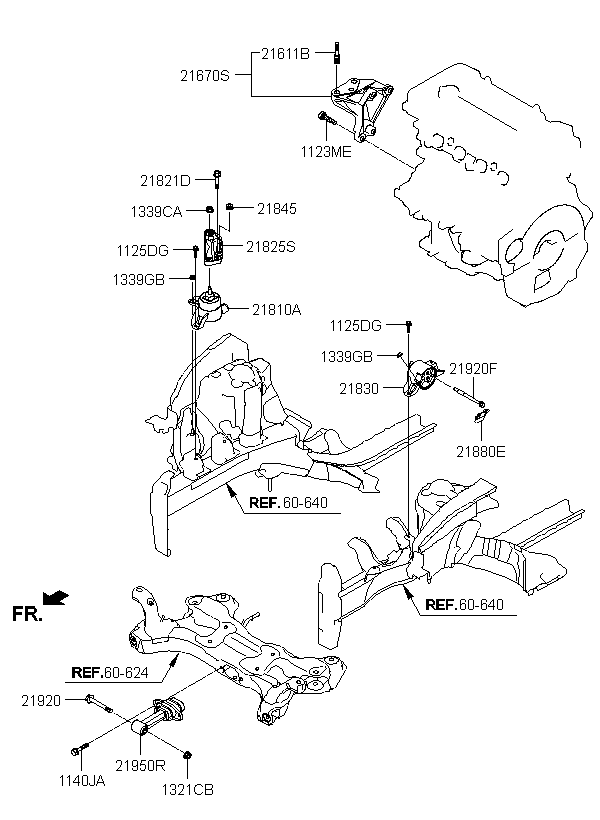 21611B
21670S
1123ME
21821D
1339CA
21845
1125DG
21825S
1339GB
21810A
1125DG
1339GB
21920F
21830
21880E
REF.60-640
REF.60-640
FR.
REF.60-624
21920
21950R
1140JA
1321CB