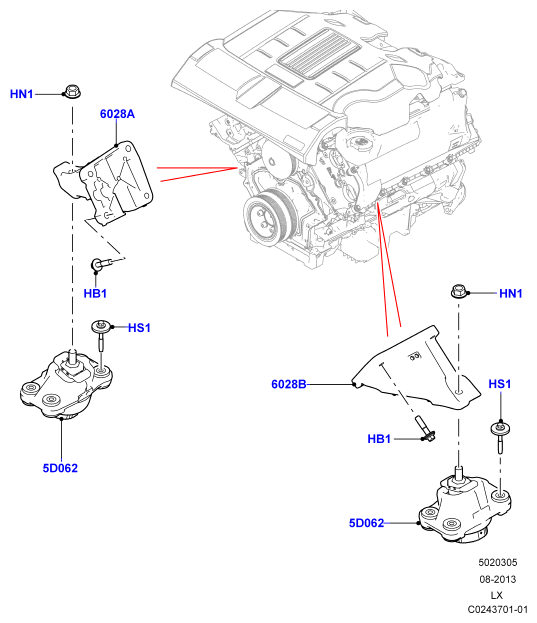 HN1

6028A

HB1

HS1

5D062

HN1

6028B

HS1

HB1

5D062

5020305
08-2013
LX
C0243701-01