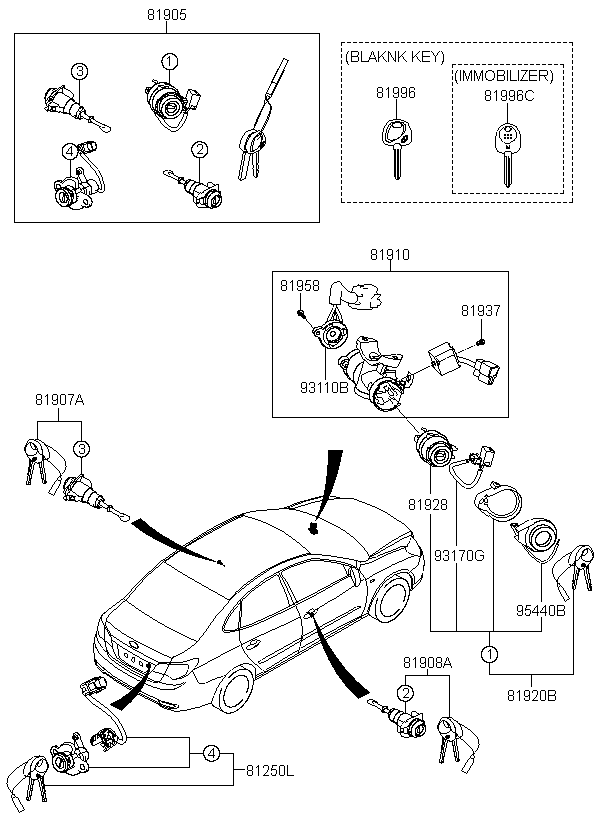 81905

3
1
4
2

(BLAKNK KEY)
81996
(IMMOBILIZER)
81996C

81910
81958
81937
93110B

81907A
3

81928
93170G
95440B
1
81920B

81908A
2

4
81250L