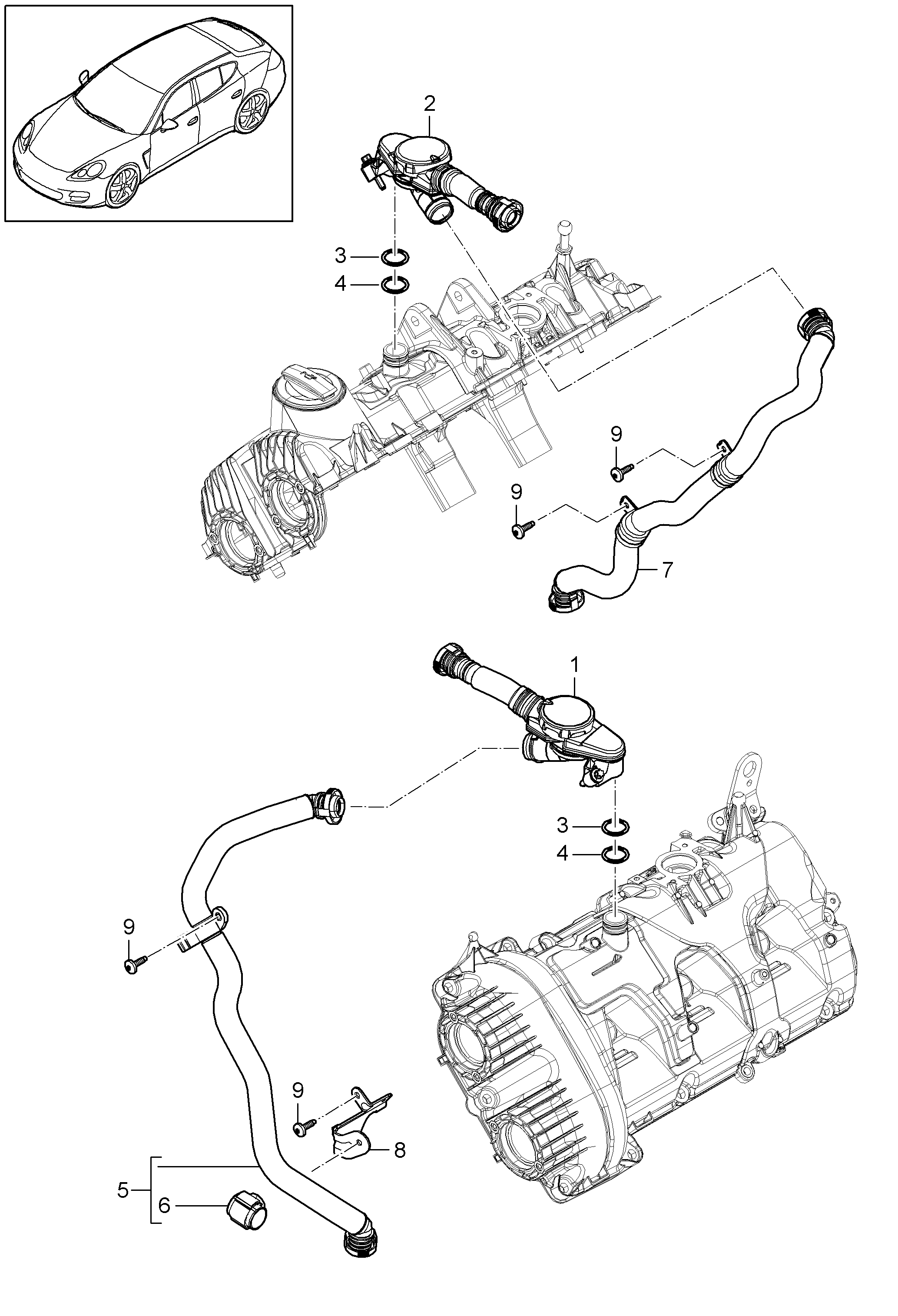 2
3
4
9
9
7
1
3
4
9
9
8
5
6