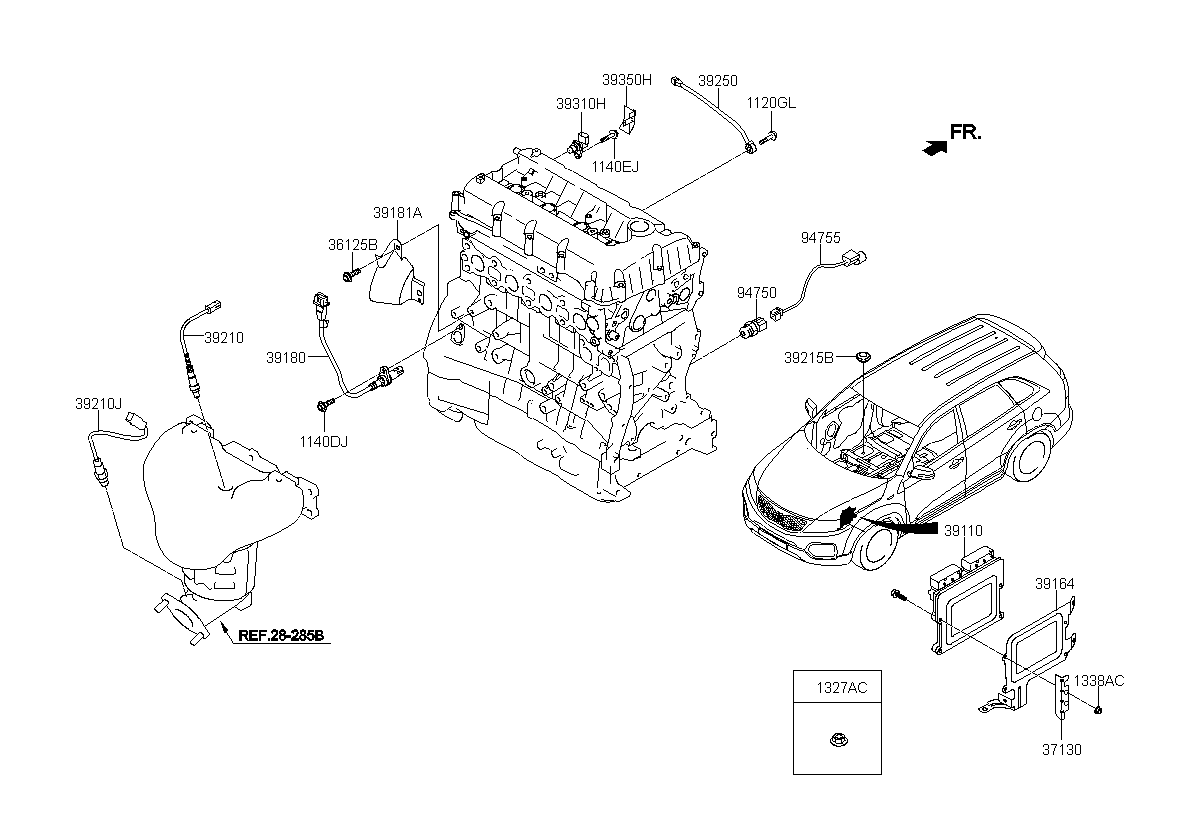 39350H
39250
39310H
1120GL
1140EJ
FR.
39181A
36125B
94755
94750
39210
39180
39215B
39210J
1140DJ
39110
39164
REF.28-285B
1327AC
1338AC
37130