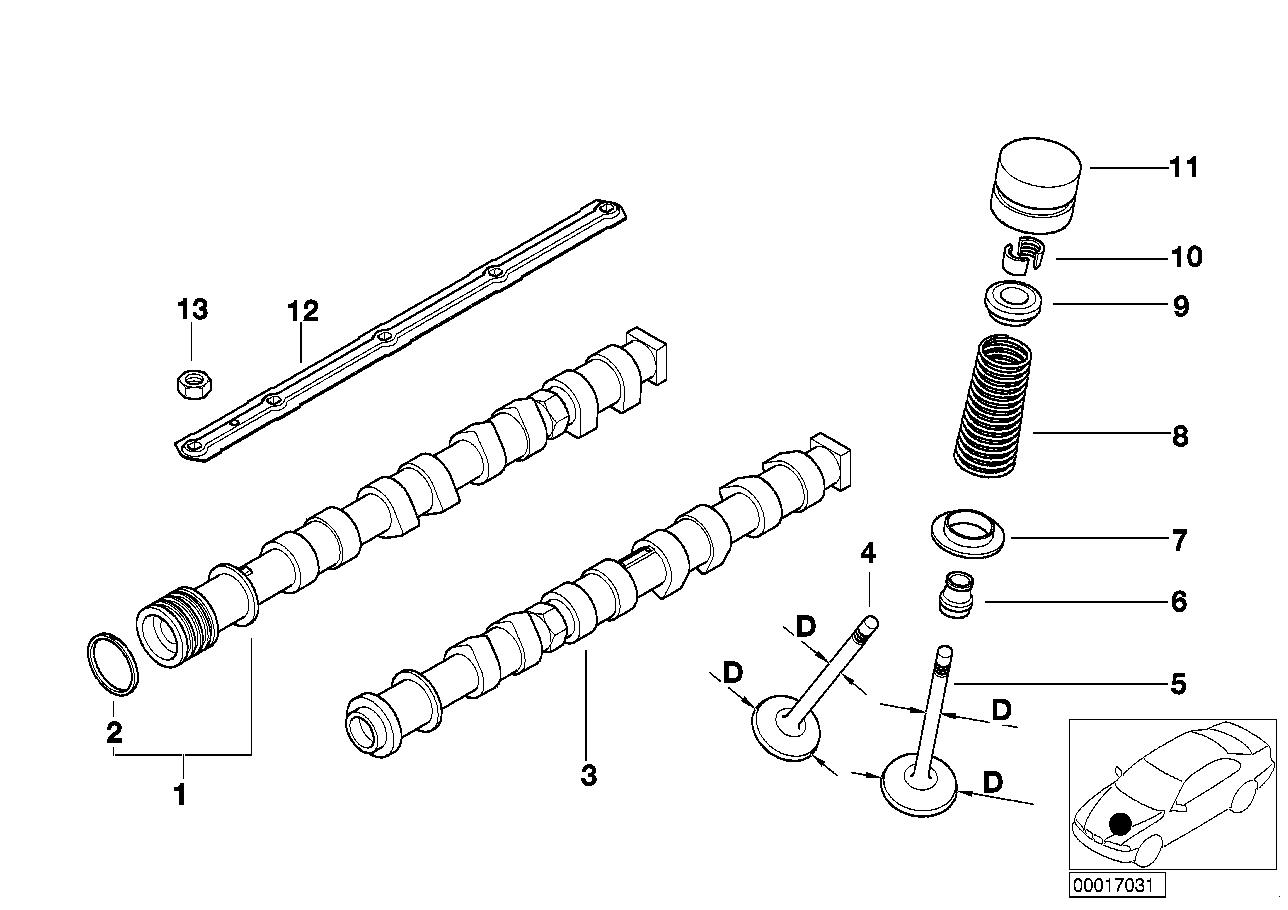 11
10
9
13
12
8
7
4
6
D
D
5
D
D
2
1
3
00017031