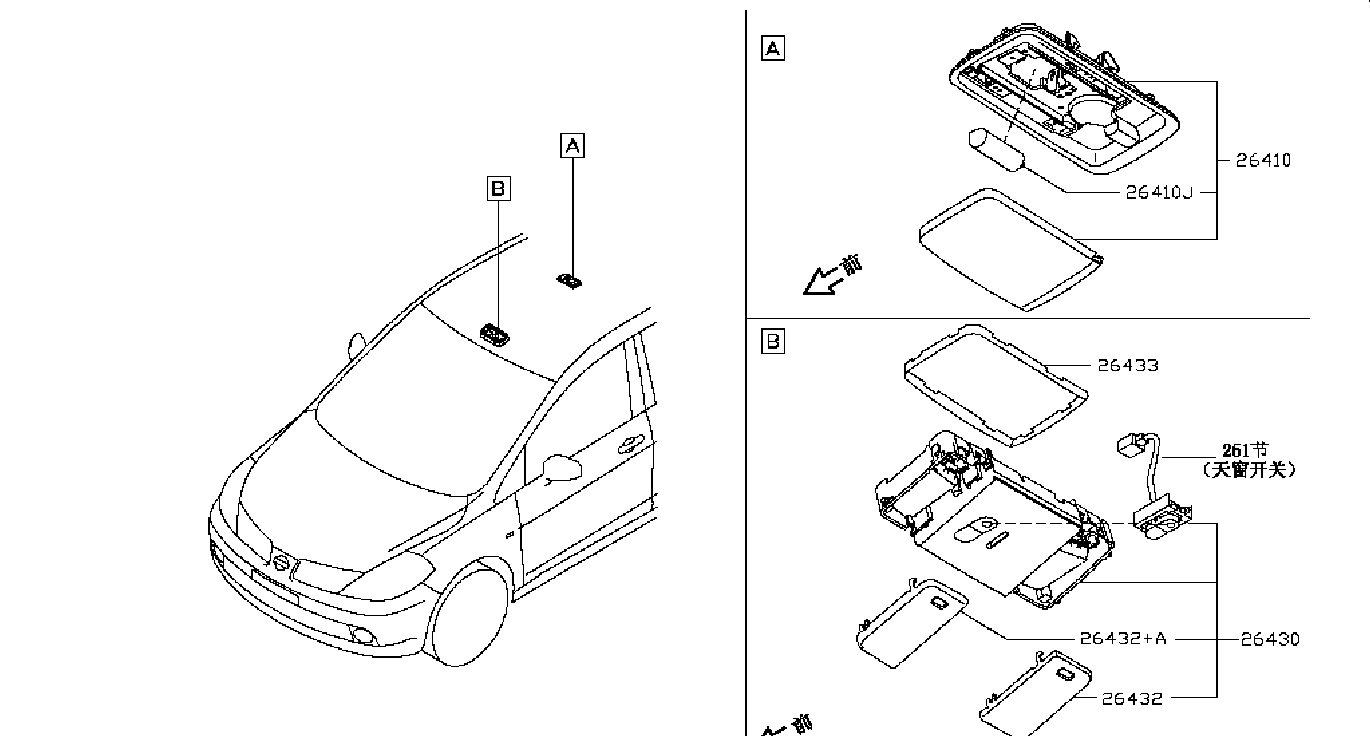 A
B
A
26410
26410J
前
B
26433
261节
(天窗开关)
26432+A
26430
26432
前