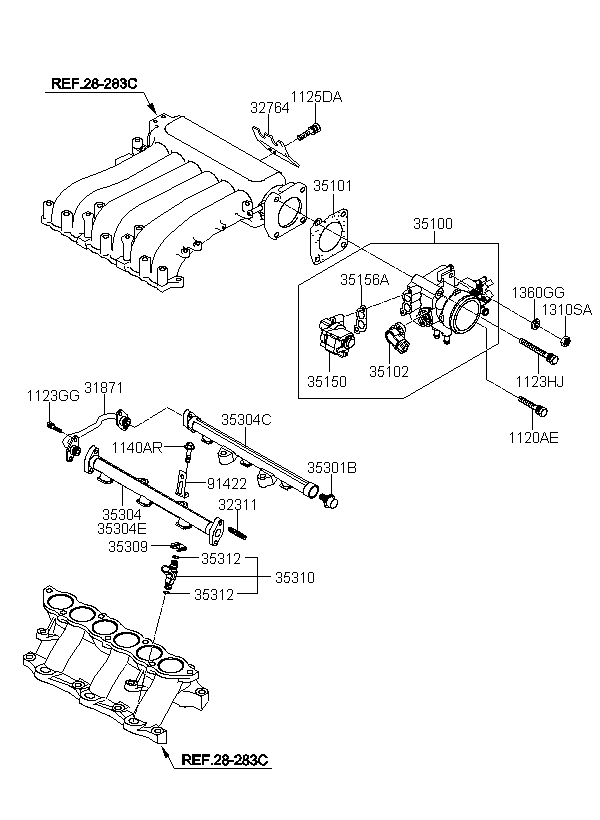 REF.28-283C
32764
1125DA
35101
35100
35156A
1360GG
1310SA
35150
35102
1123HJ
1120AE
1123GG
31871
35304C
1140AR
35301B
91422
35304
35304E
32311
35309
35312
35310
35312
REF.28-283C