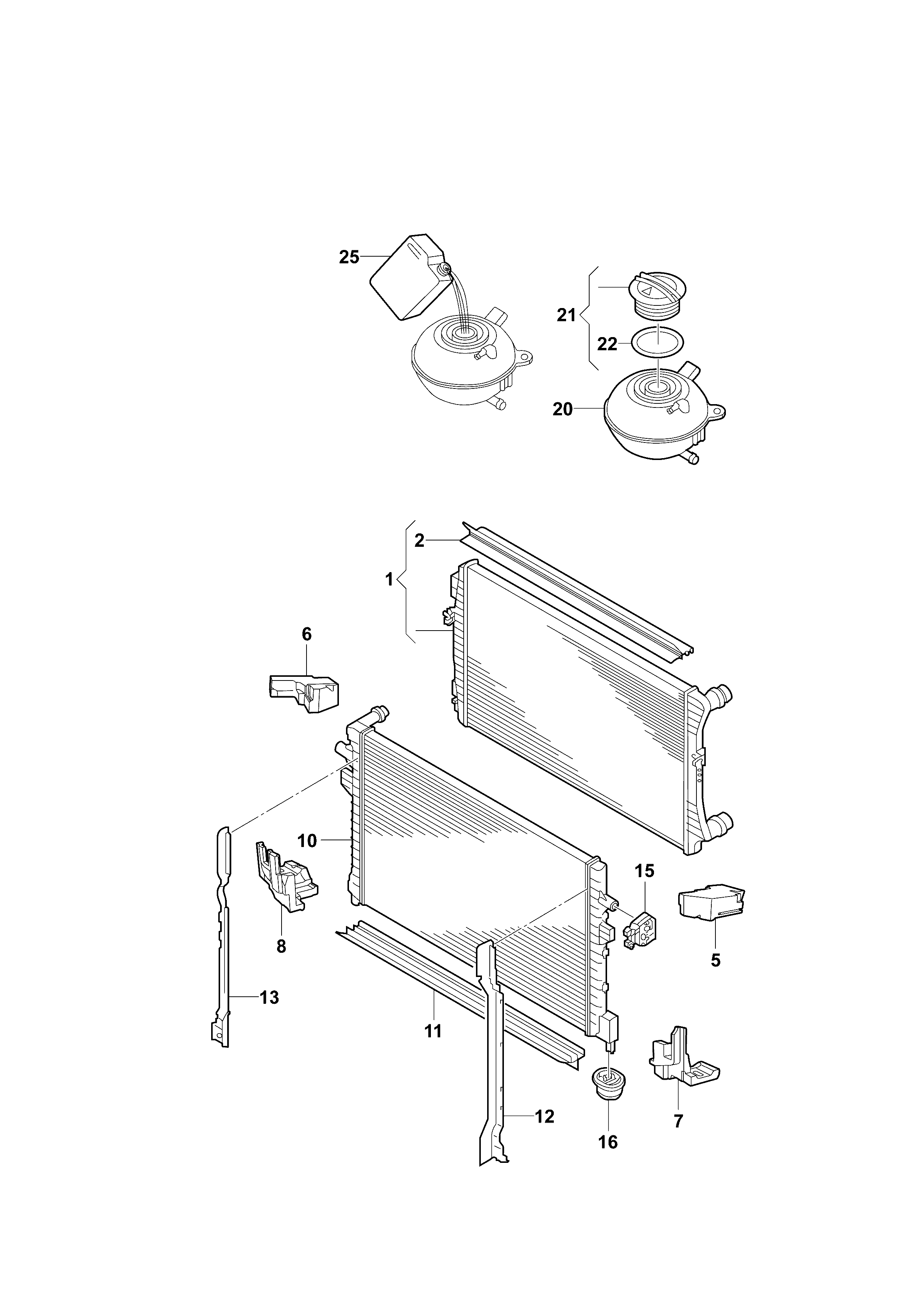 25
21
22
20
2
1
6
10
15
5
8
13
11
12
16
7