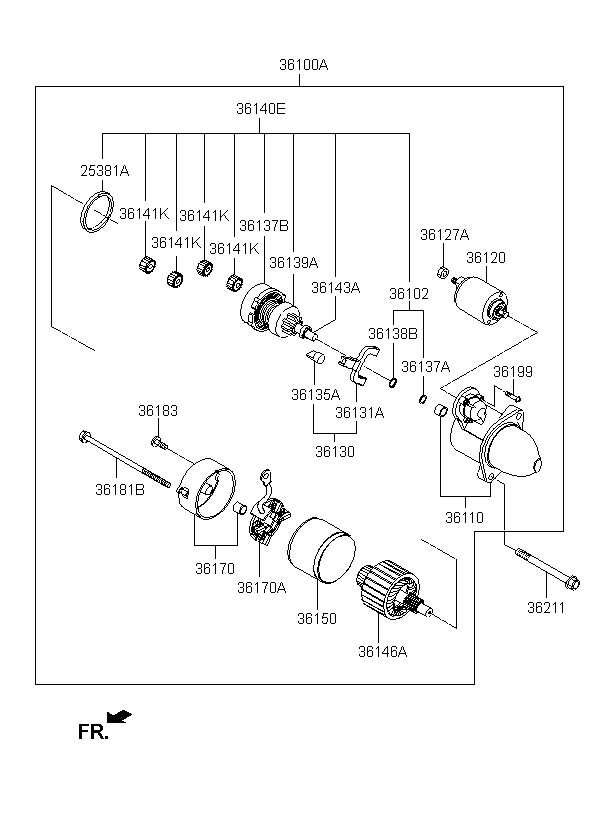 36100A

36140E

25381A

36141K

36141K

36141K

36141K

36137B

36139A

36143A

36127A

36120

36102

36138B

36137A

36199

36135A

36131A

36130

36183

36181B

36170

36170A

36150

36146A

36110

36211

FR.