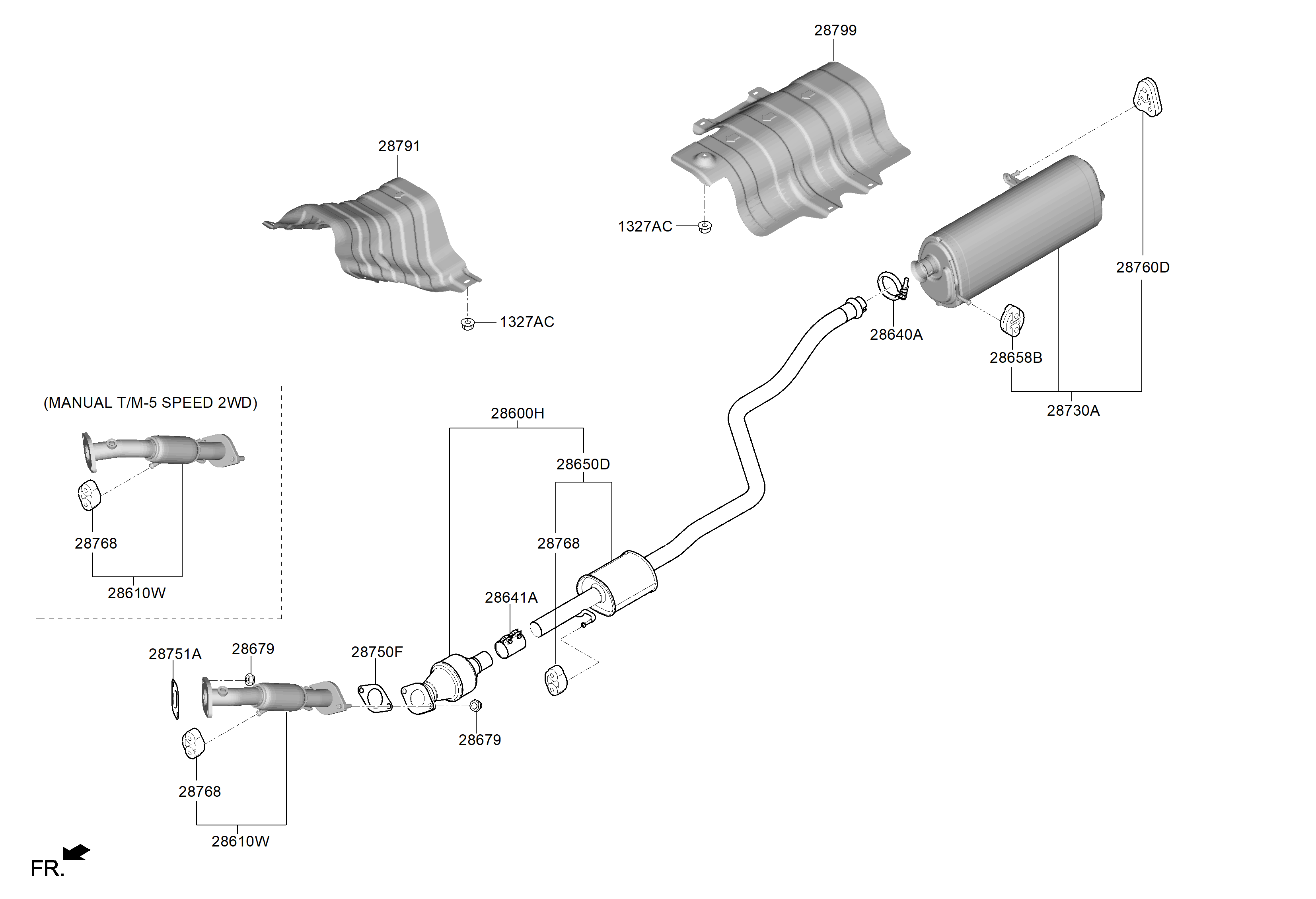 28799

28791

1327AC

1327AC

28760D

28640A

28658B

28730A

(MANUAL T/M-5 SPEED 2WD)

28768

28610W

28600H

28650D

28768

28641A

28751A

28679

28750F

28679

28768

28610W

FR.