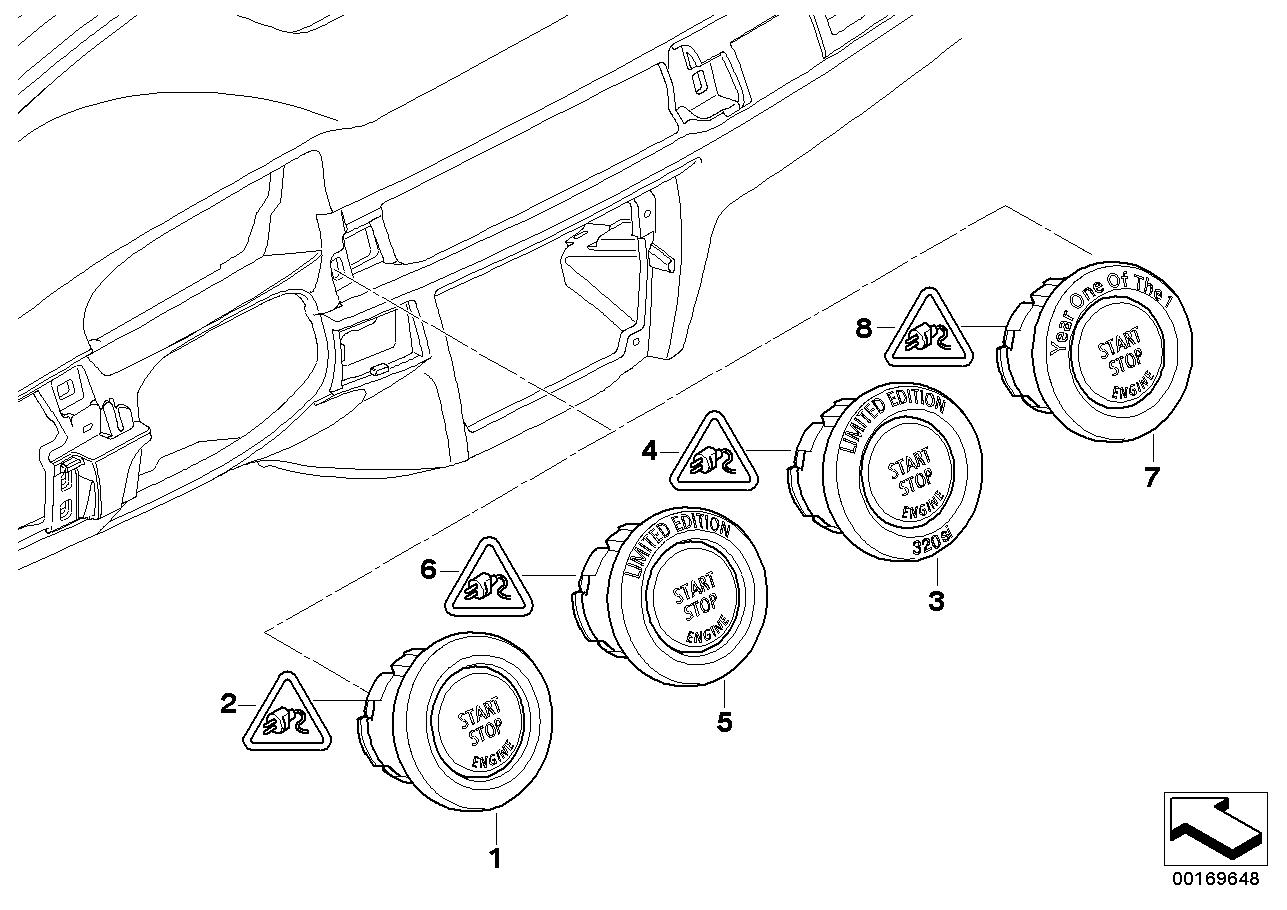 8
Year One Of The 1
START
STOP
ENGINE
7
4
LIMITED EDITION
START
STOP
ENGINE
320si
3
6
LIMITED EDITION
START
STOP
ENGINE
5
2
START
STOP
ENGINE
1
00169648