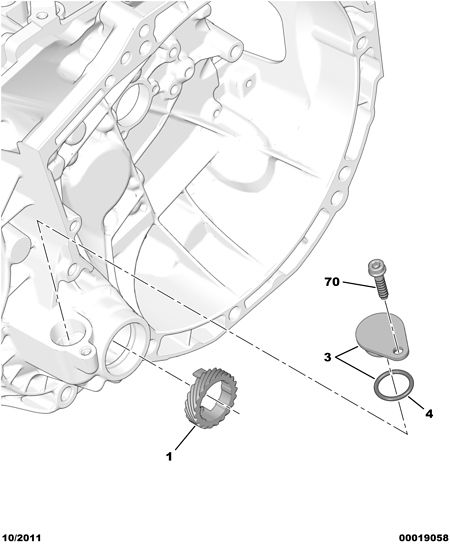 70

3

4

1

10/2011

00019058