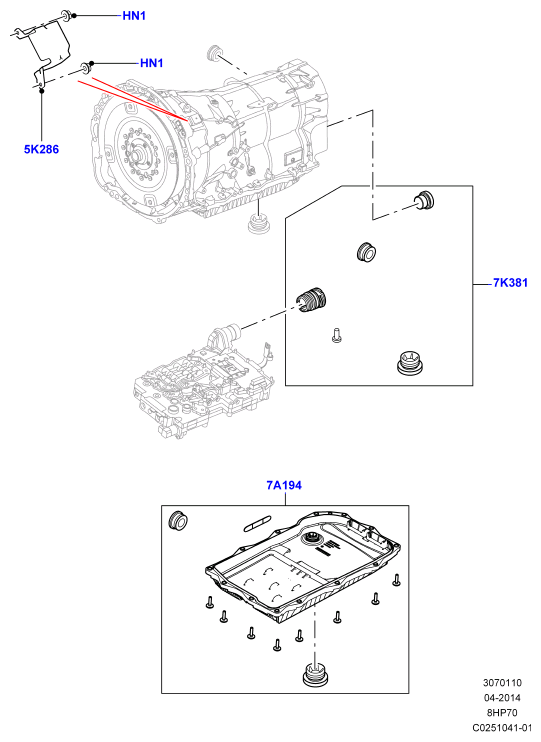 HN1

HN1

5K286

7K381

7A194

3070110
04-2014
8HP70
C0251041-01