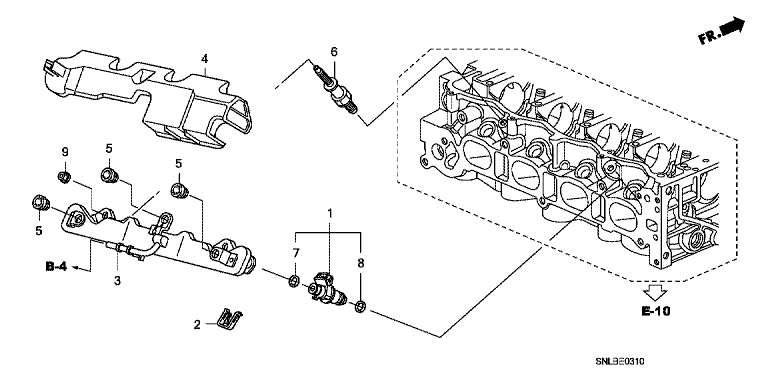 FR.

4

6

9

5

5

5

1

7

8

B-4

3

2

E-10

SNLBE0310