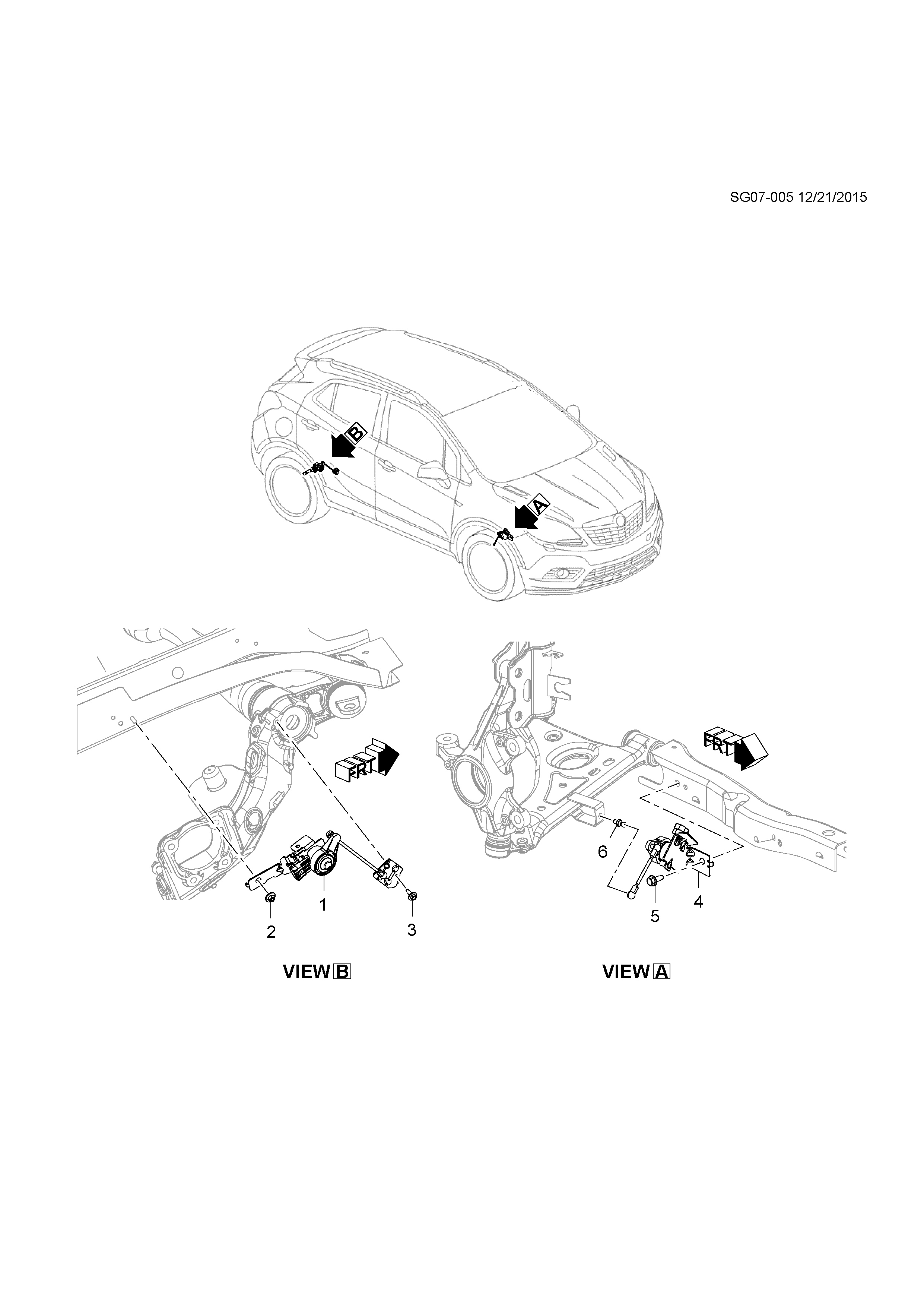 SG07-005 12/21/2015

B

A

FRT

1

2

3

VIEW B

FRT

6

5

4

VIEW A