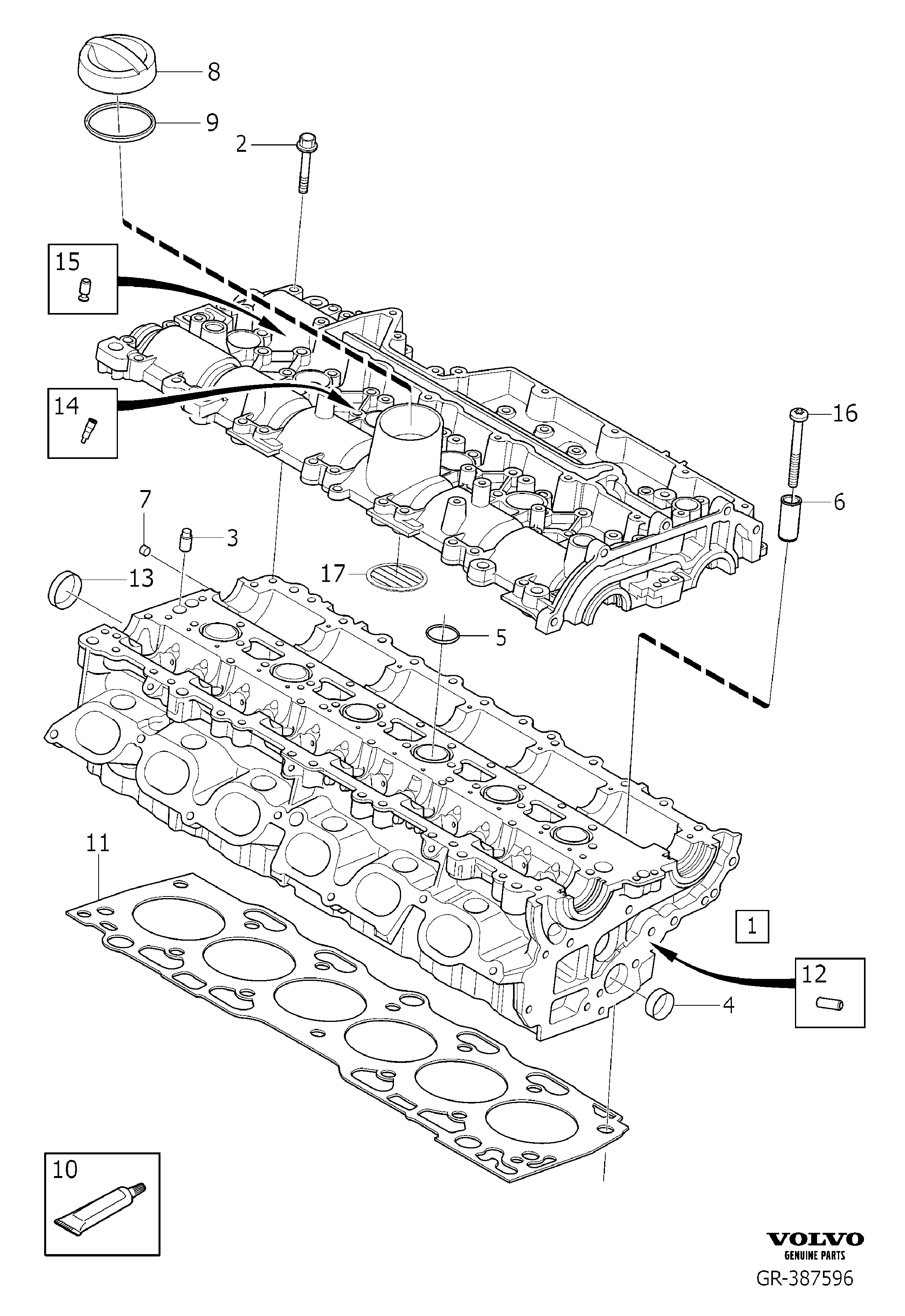 8
9
2
15
14
16
6
7
3
13
17
5
11
1
12
4
10
VOLVO
GENUINE PARTS
GR-387596