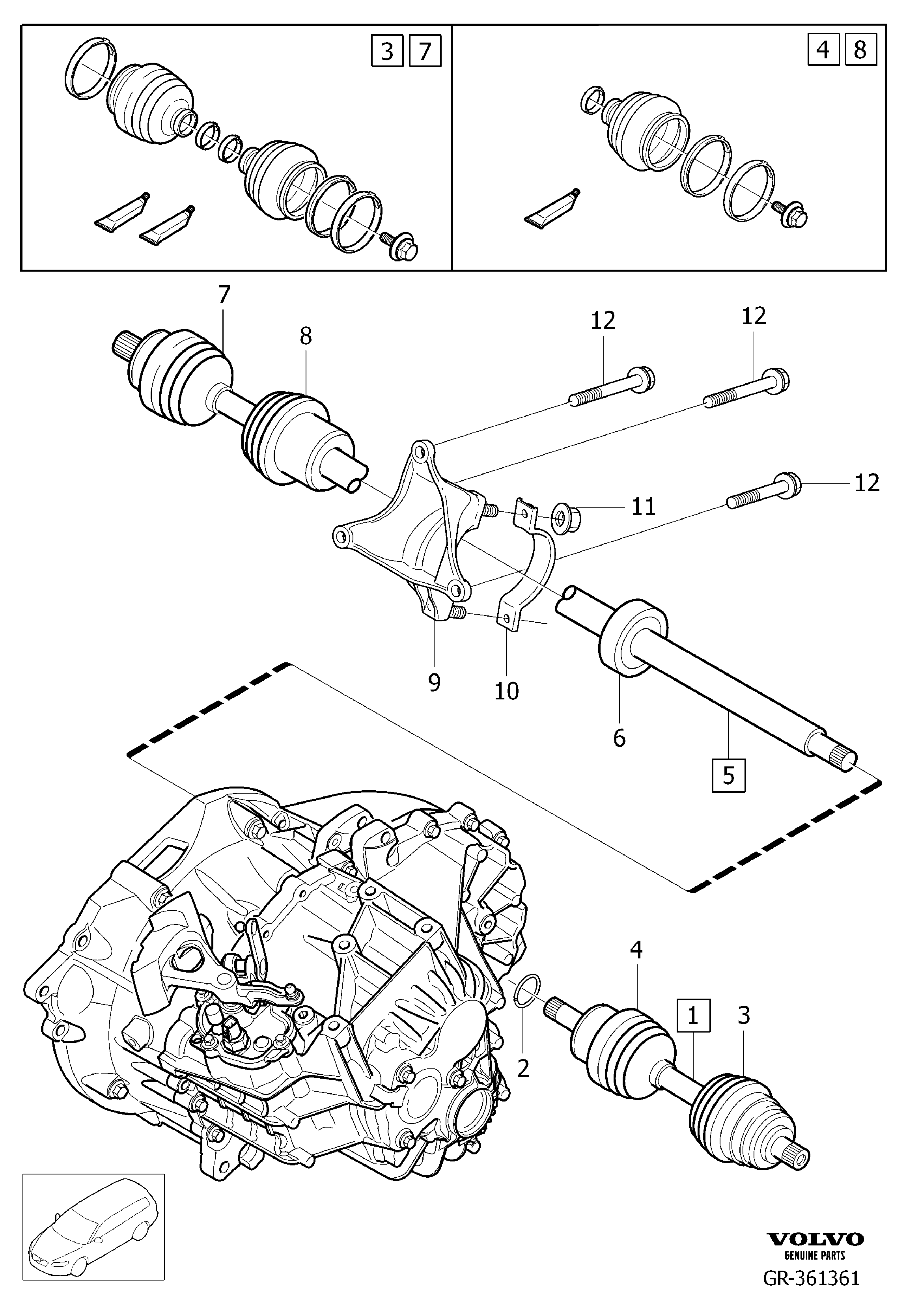 3 7

4 8

7

8

12

12

12

11

9

10

6

5

4

1

3

2

VOLVO
GENUINE PARTS
GR-361361