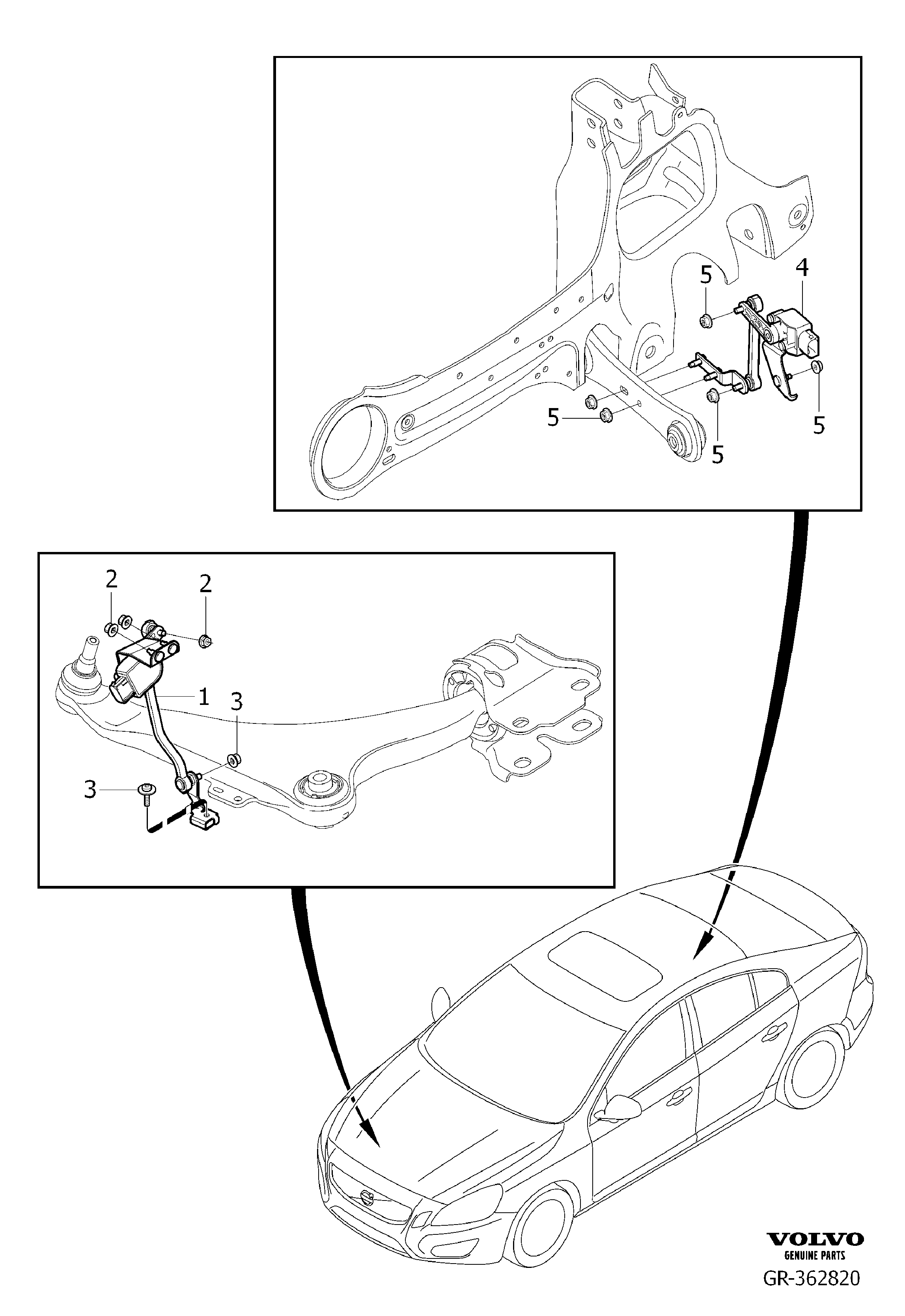 5
4
5
5
5
2
2
1
3
3
VOLVO
GENUINE PARTS
GR-362820