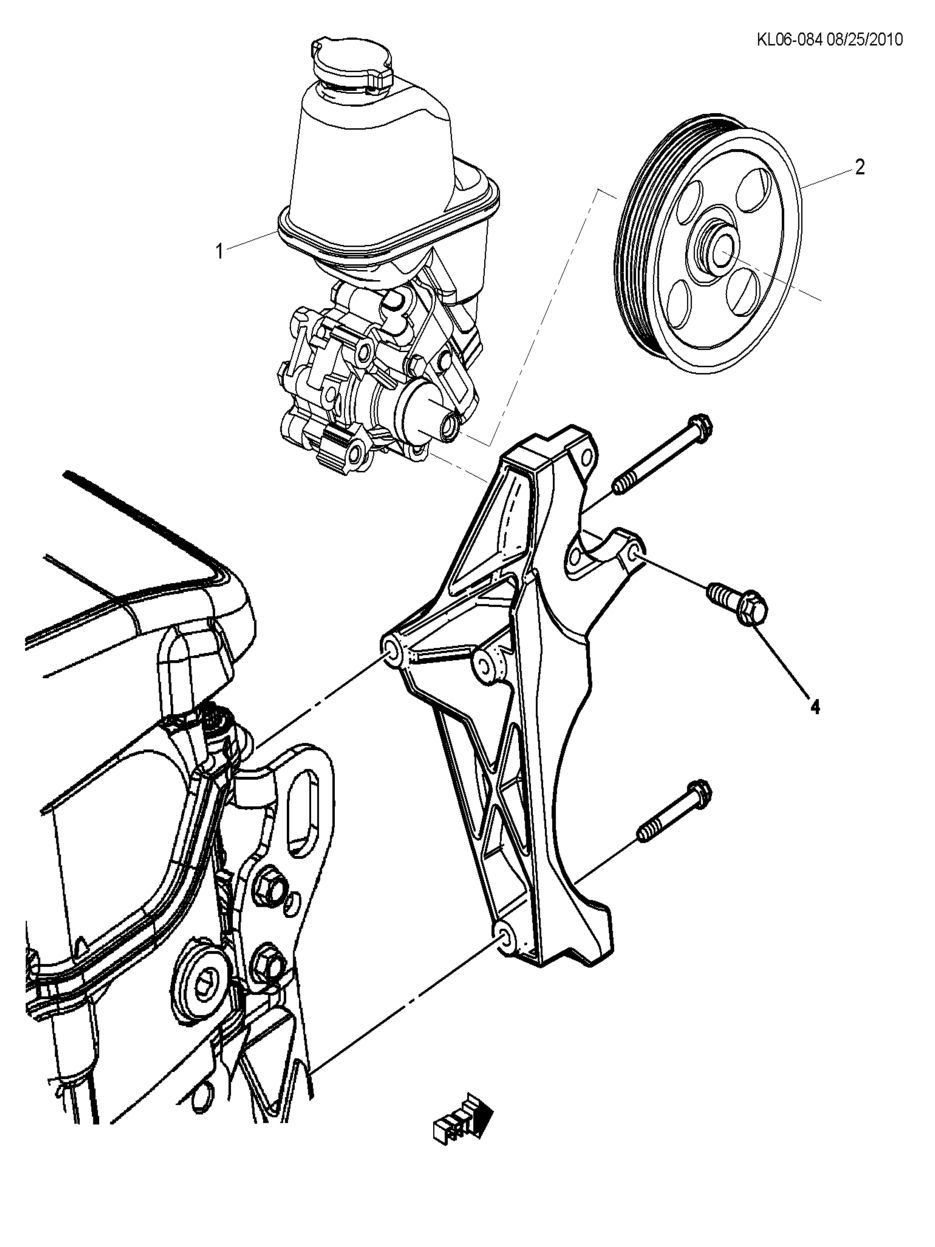 KL06-084 08/25/2010

1

2

4