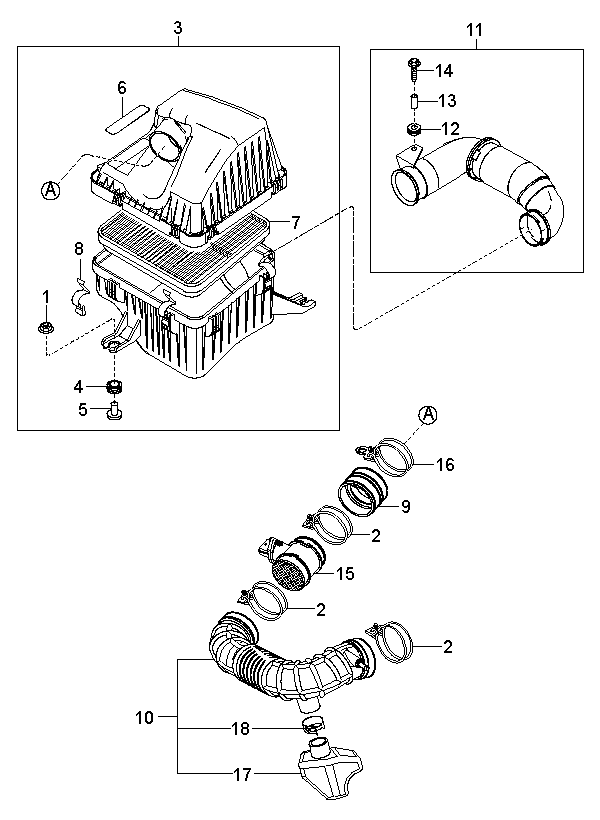 3
6
A
7
8
1
4
5
11
14
13
12
A
16
9
2
15
2
2
10
18
17