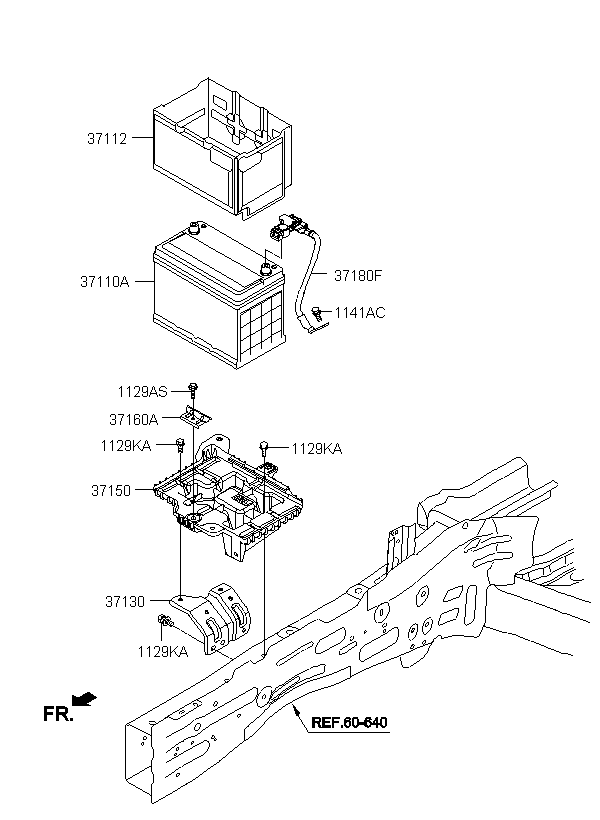 37112
37110A
37180F
1141AC
1129AS
37160A
1129KA
1129KA
37150
37130
1129KA
FR.
REF.60-640