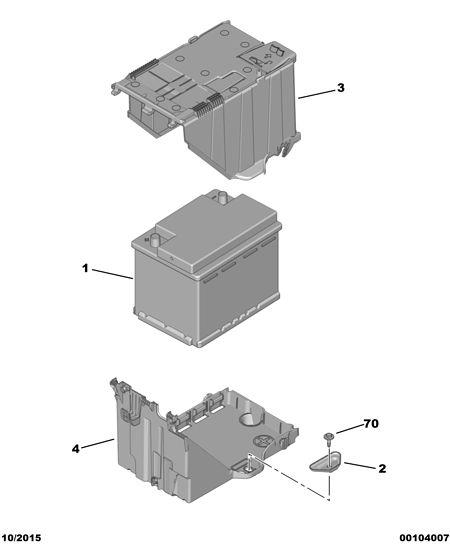 3

1

70

4

2

10/2015

00104007