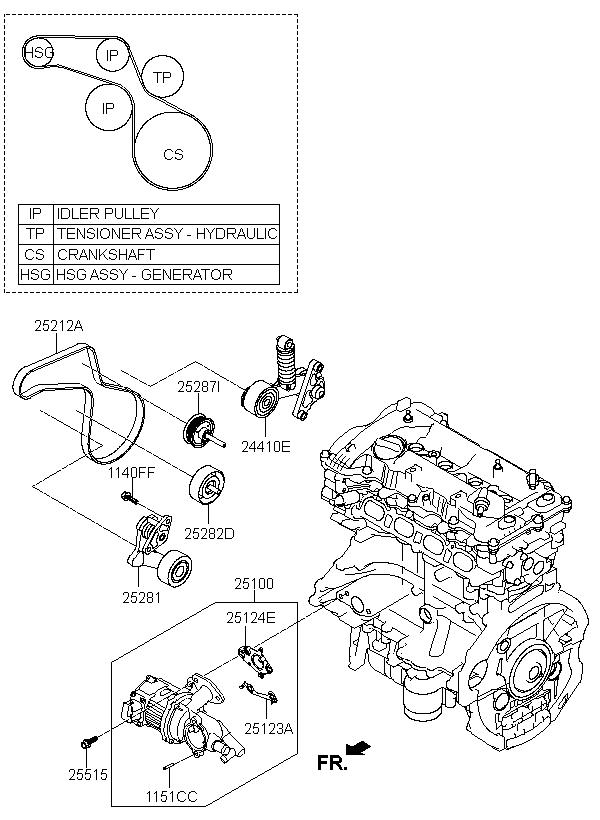 HSG
IP
TP
IP
CS

| IP | IDLER PULLEY |
|---|---|
| TP | TENSIONER ASSY - HYDRAULIC |
| CS | CRANKSHAFT |
| HSG | HSG ASSY - GENERATOR |

25212A
25287I
24410E
1140FF
25282D
25281
25100
25124E
25123A
25515
1151CC
FR.